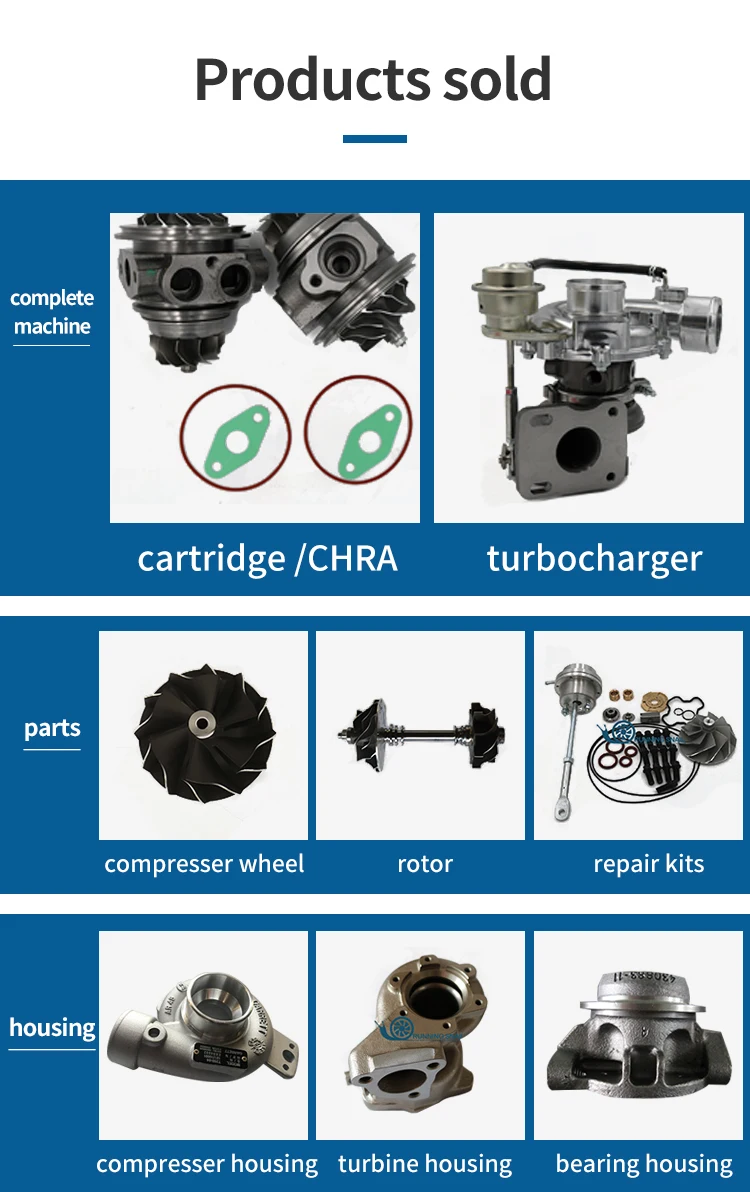 Products sold

complete machine

cartridge /CHRA

turbocharger

parts

compresser wheel

rotor

repair kits

housing

compresser housing

turbine housing

bearing housing