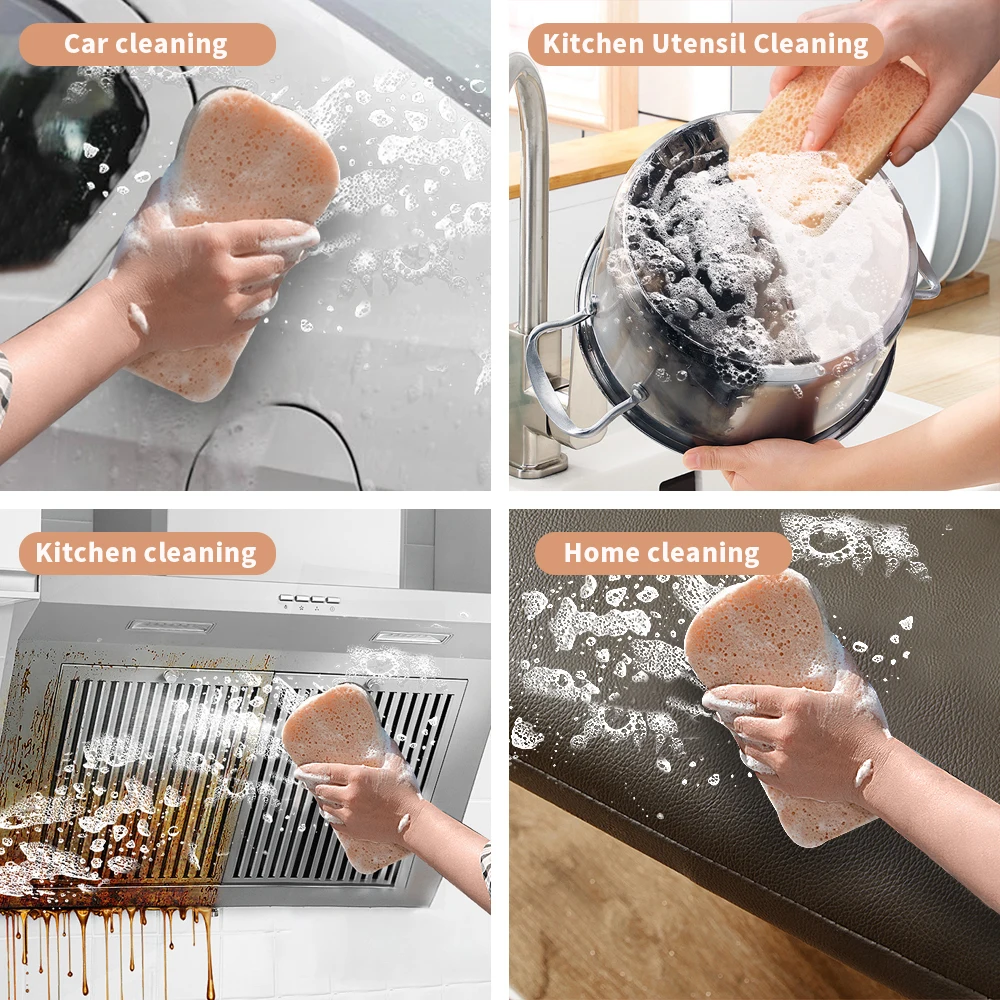 Car cleaning

Kitchen Utensil Cleaning

Kitchen cleaning

Home cleaning