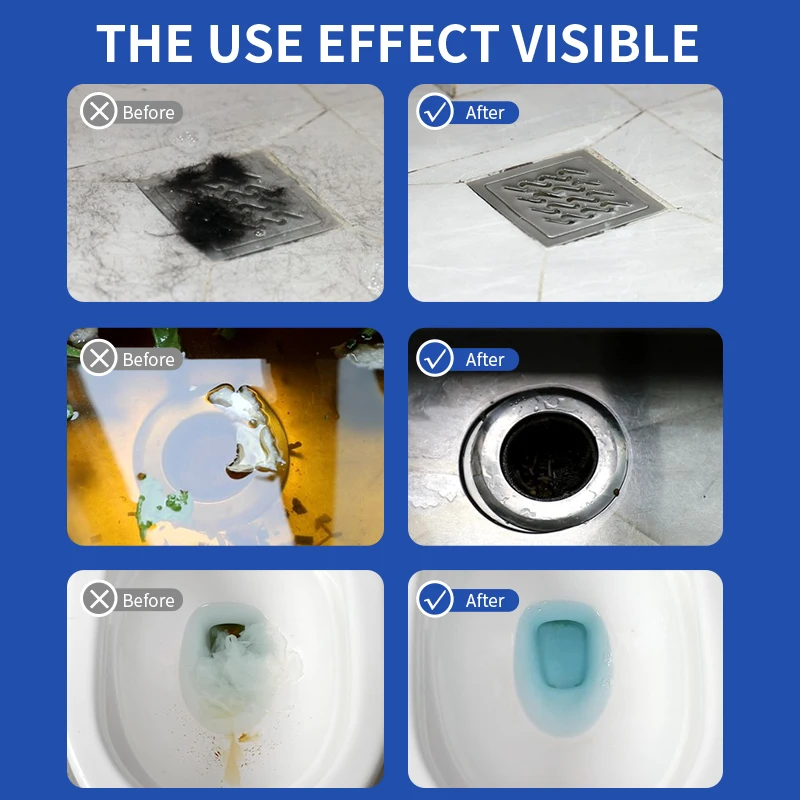 THE USE EFFECT VISIBLE

Before

After

Before

After

Before

After