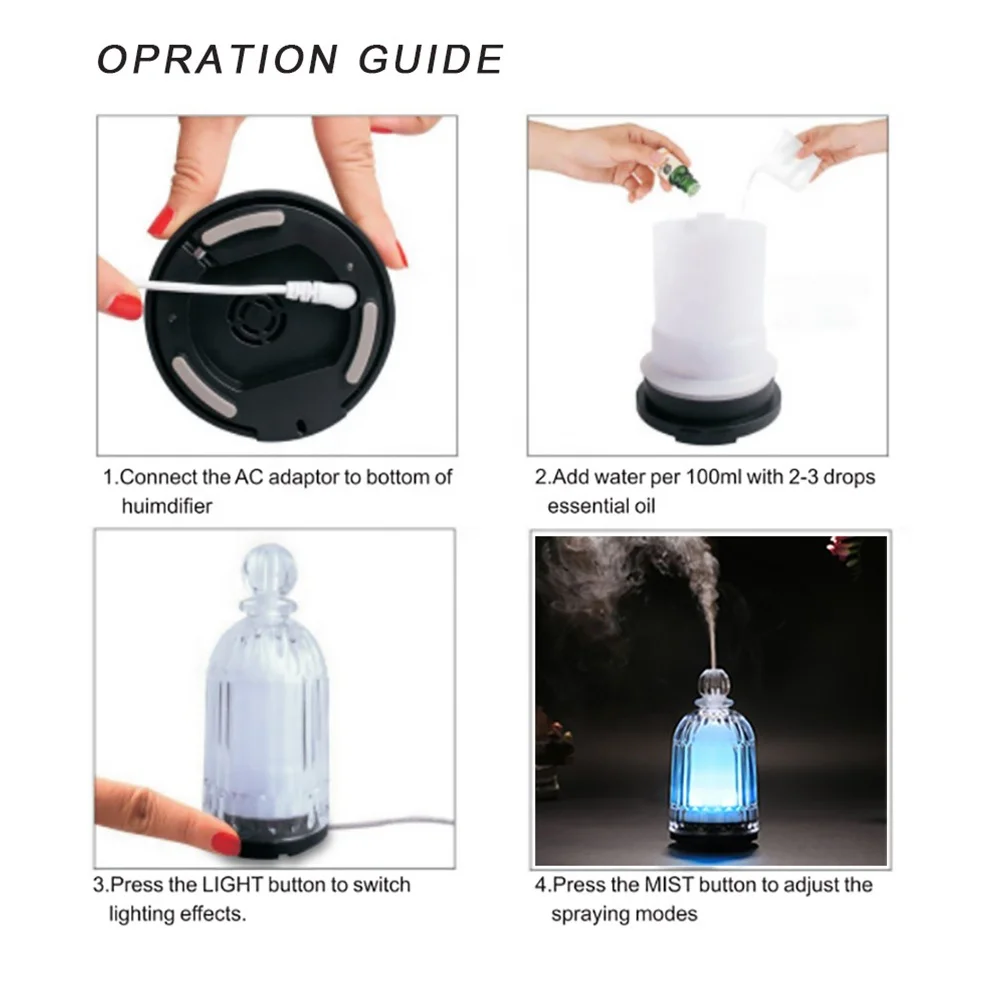 OPRATION GUIDE

1.Connect the AC adaptor to bottom of huimdifier

2.Add water per 100ml with 2-3 drops essential oil

3.Press the LIGHT button to switch lighting effects.

4.Press the MIST button to adjust the spraying modes