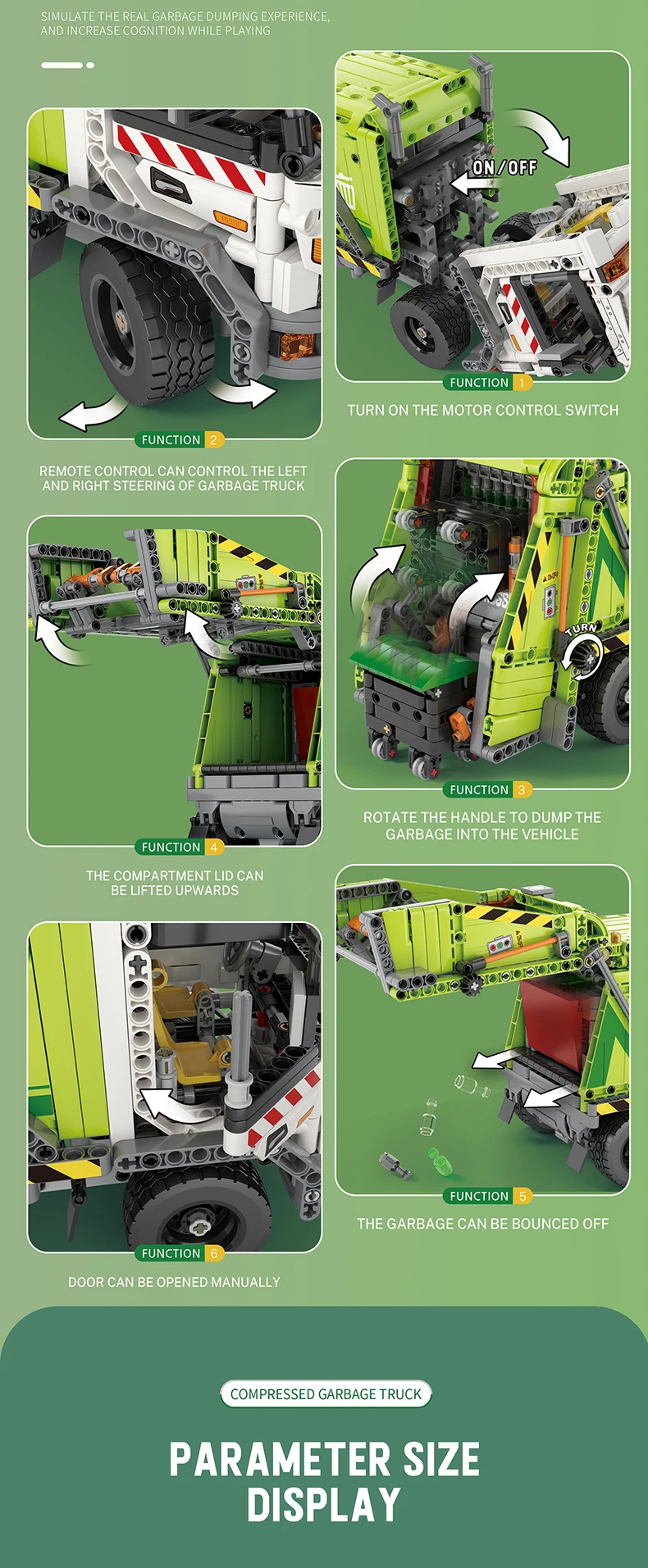 SIMULATE THE REAL GARBAGE DUMPING EXPERIENCE, AND INCREASE COGNITION WHILE PLAYING

ON/OFF

FUNCTION 1

TURN ON THE MOTOR CONTROL SWITCH

FUNCTION 2

REMOTE CONTROL CAN CONTROL THE LEFT AND RIGHT STEERING OF GARBAGE TRUCK

TURN

FUNCTION 3

ROTATE THE HANDLE TO DUMP THE GARBAGE INTO THE VEHICLE

FUNCTION 4

THE COMPARTMENT LID CAN BE LIFTED UPWARDS

FUNCTION 5

THE GARBAGE CAN BE BOUNCED OFF

FUNCTION 6

DOOR CAN BE OPENED MANUALLY

COMPRESSED GARBAGE TRUCK

PARAMETER SIZE DISPLAY