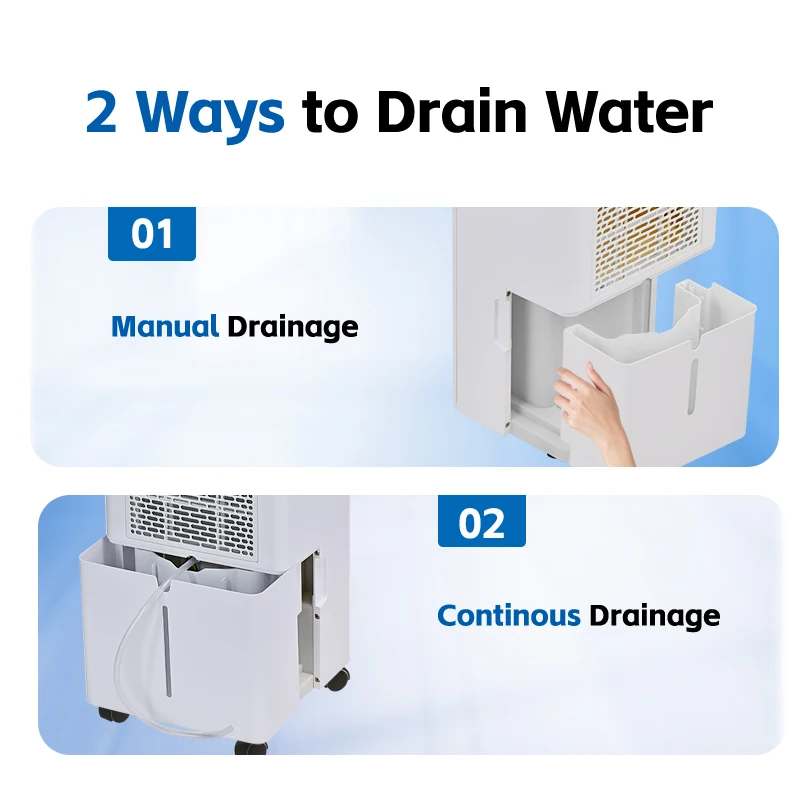 2 Ways to Drain Water

01

Manual Drainage

02

Continous Drainage