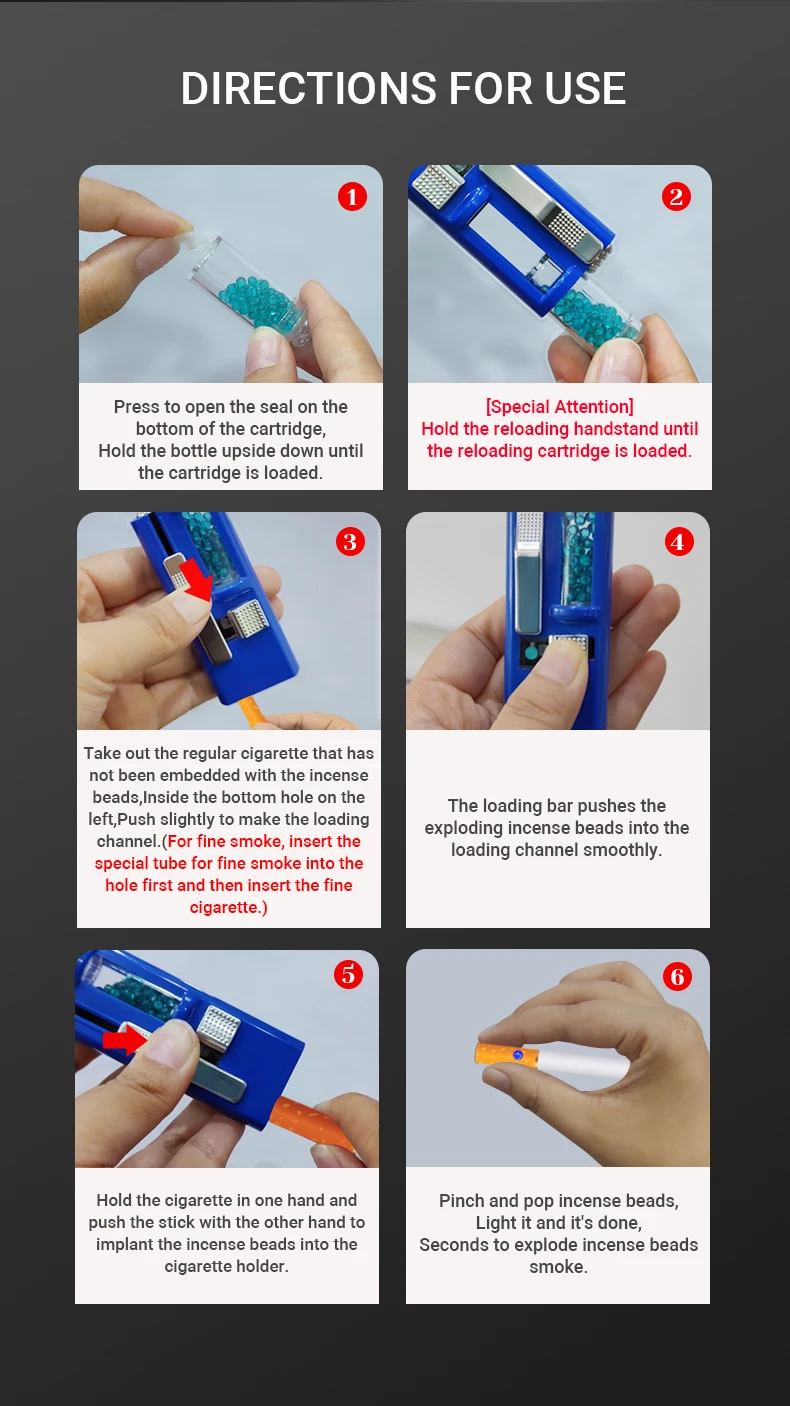 DIRECTIONS FOR USE

1

Press to open the seal on the bottom of the cartridge,
Hold the bottle upside down until the cartridge is loaded.

2

[Special Attention]
Hold the reloading handstand until the reloading cartridge is loaded.

3

Take out the regular cigarette that has not been embedded with the incense beads,Inside the bottom hole on the left,Push slightly to make the loading channel.(For fine smoke, insert the special tube for fine smoke into the hole first and then insert the fine cigarette.)

4

The loading bar pushes the exploding incense beads into the loading channel smoothly.

5

Hold the cigarette in one hand and push the stick with the other hand to implant the incense beads into the cigarette holder.

6

Pinch and pop incense beads,
Light it and it's done,
Seconds to explode incense beads smoke.