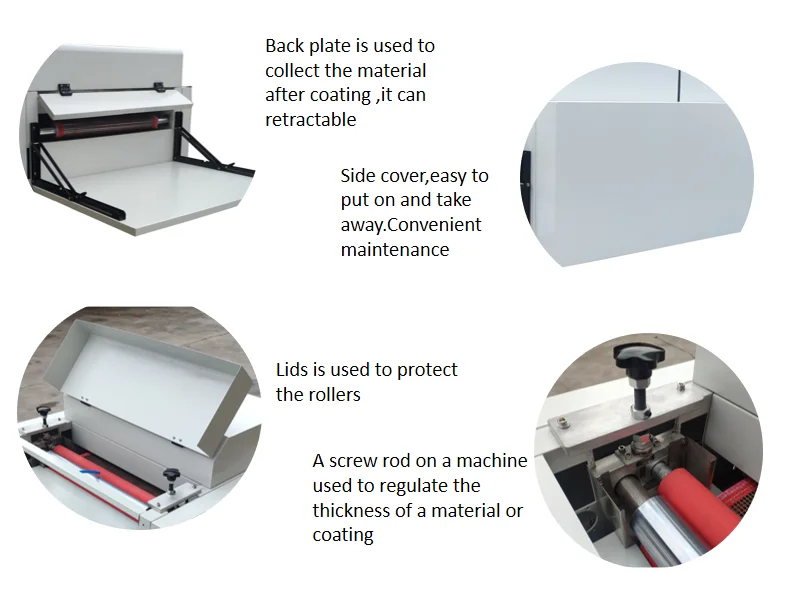 Back plate is used to collect the material after coating ,it can retractable

Side cover,easy to put on and take away.Convenient maintenance

Lids is used to protect the rollers

A screw rod on a machine used to regulate the thickness of a material or coating