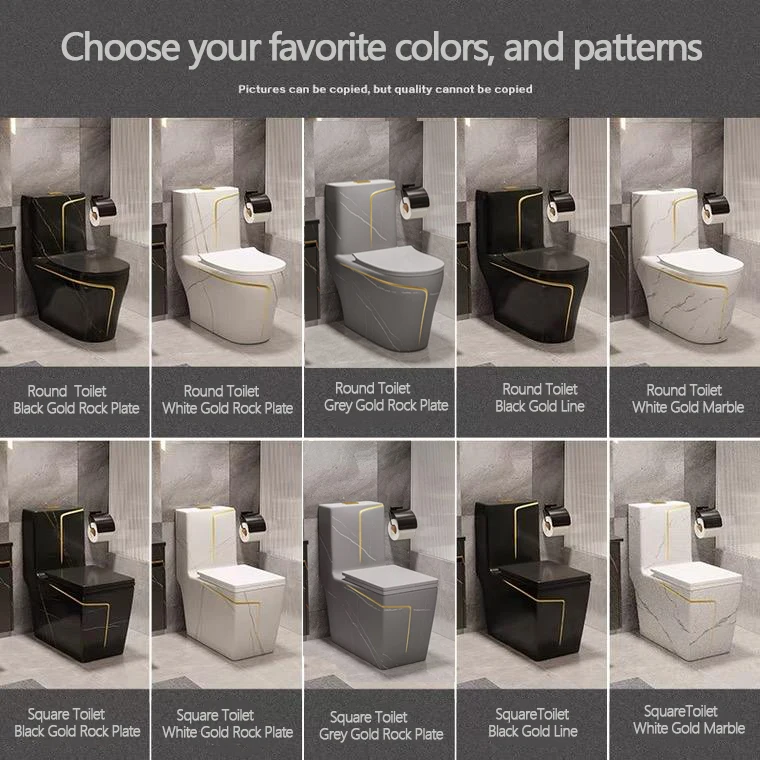 Choose your favorite colors, and patterns

Pictures can be copied, but quality cannot be copied

Round Toilet
Black Gold Rock Plate

Round Toilet
White Gold Rock Plate

Round Toilet
Grey Gold Rock Plate

Round Toilet
Black Gold Line

Round Toilet
White Gold Marble

Square Toilet
Black Gold Rock Plate

Square Toilet
White Gold Rock Plate

Square Toilet
Grey Gold Rock Plate

SquareToilet
Black Gold Line

SquareToilet
White Gold Marble