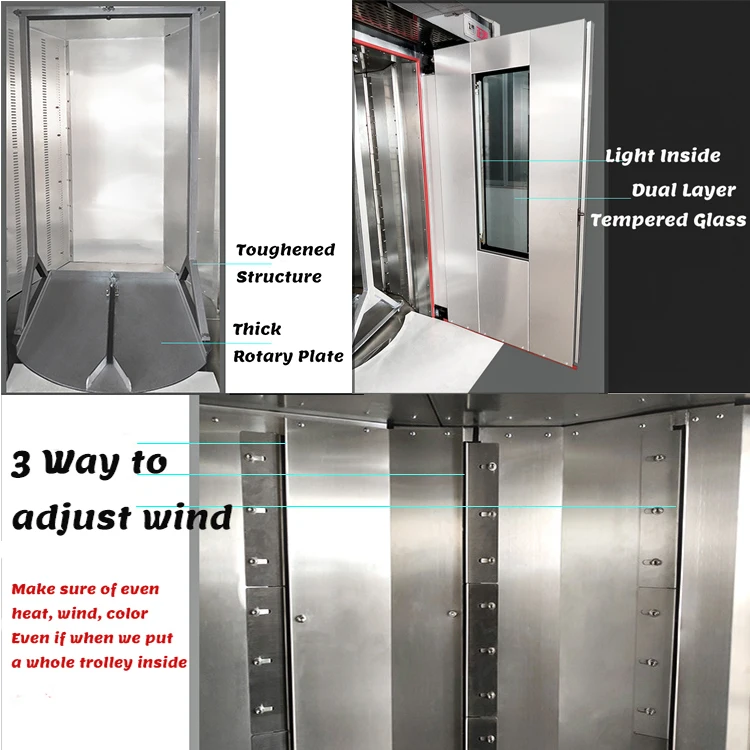 Toughened Structure

Thick Rotary Plate

Light Inside

Dual Layer Tempered Glass

3 Way to adjust wind

Make sure of even heat, wind, color Even if when we put a whole trolley inside