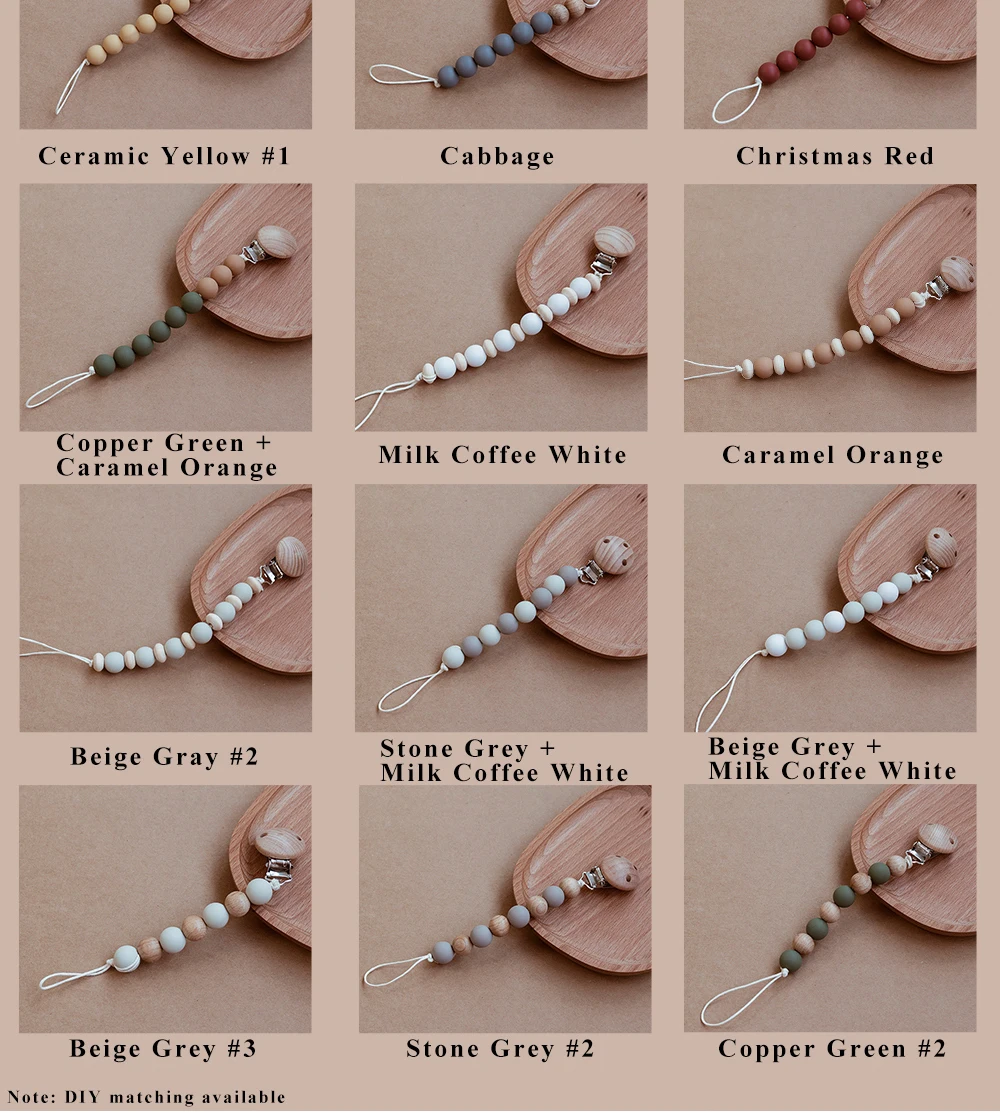 Ceramic Yellow #1

Cabbage

Christmas Red

Copper Green + Caramel Orange

Milk Coffee White

Caramel Orange

Beige Gray #2

Stone Grey + Milk Coffee White

Beige Grey + Milk Coffee White

Beige Grey #3

Stone Grey #2

Copper Green #2

Note: DIY matching available