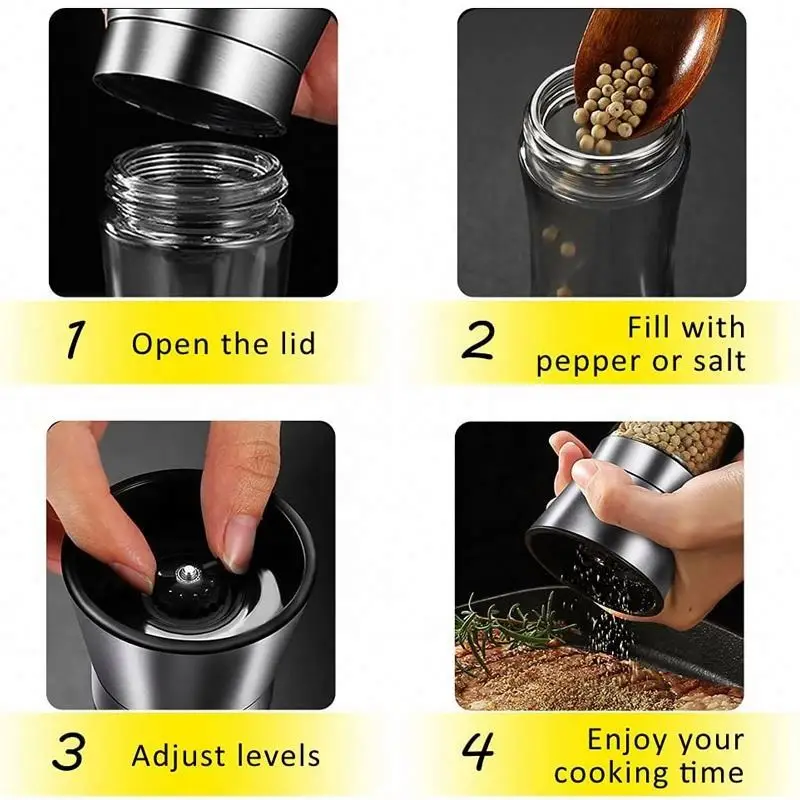 1 Open the lid

2 Fill with pepper or salt

3 Adjust levels

4 Enjoy your cooking time