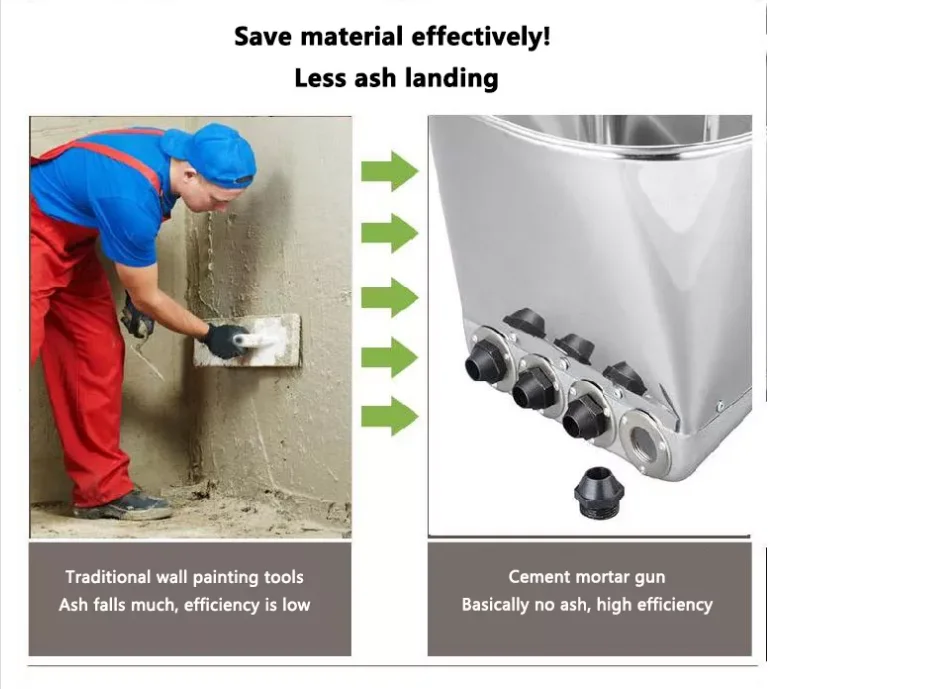 Save material effectively!
Less ash landing

Traditional wall painting tools
Ash falls much, efficiency is low

Cement mortar gun
Basically no ash, high efficiency