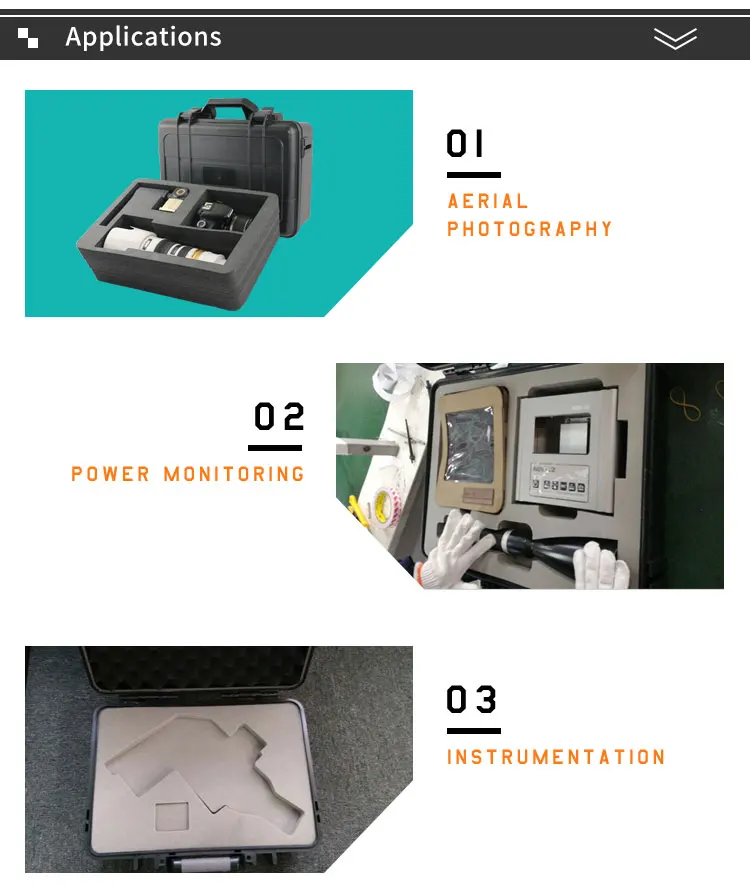 Applications

01

AERIAL PHOTOGRAPHY

02

POWER MONITORING

03

INSTRUMENTATION