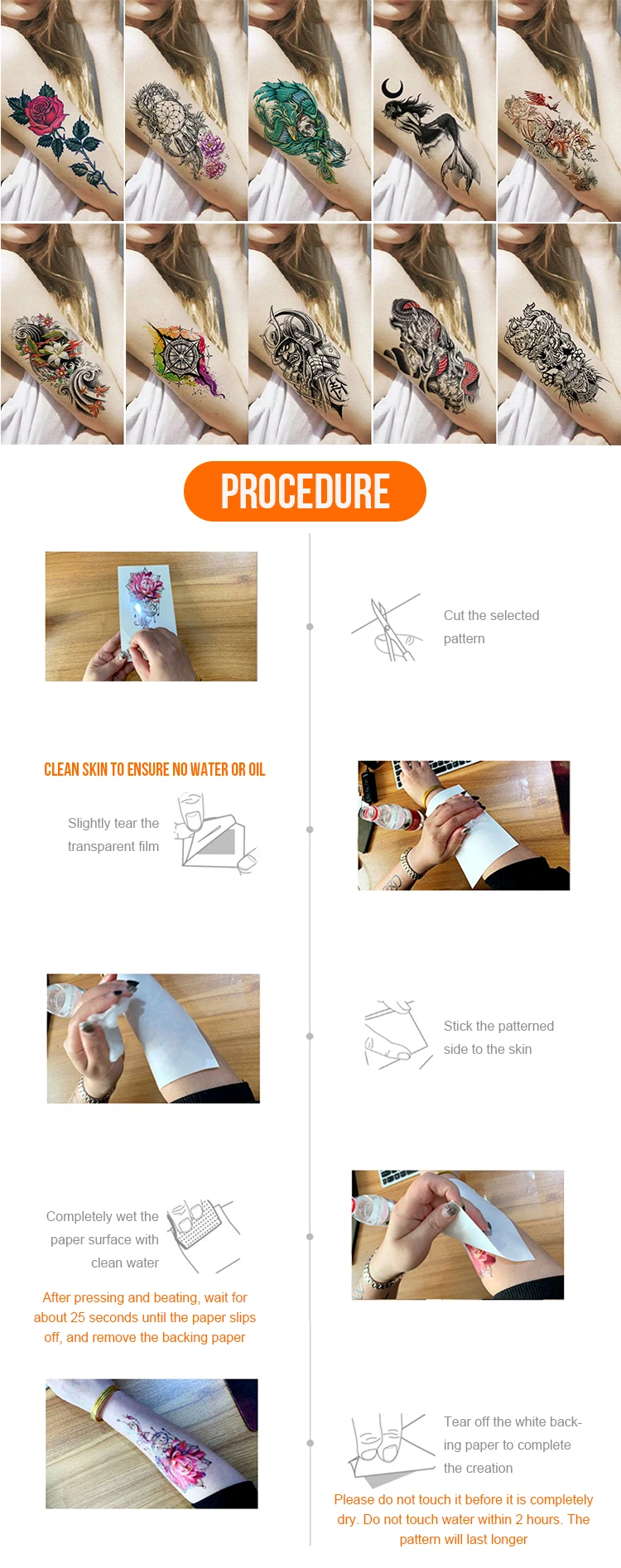 PROCEDURE

Cut the selected pattern

CLEAN SKIN TO ENSURE NO WATER OR OIL

Slightly tear the transparent film

Stick the patterned side to the skin

Completely wet the paper surface with clean water

After pressing and beating, wait for about 25 seconds until the paper slips off, and remove the backing paper

Tear off the white backing paper to complete the creation

Please do not touch it before it is completely dry. Do not touch water within 2 hours. The pattern will last longer