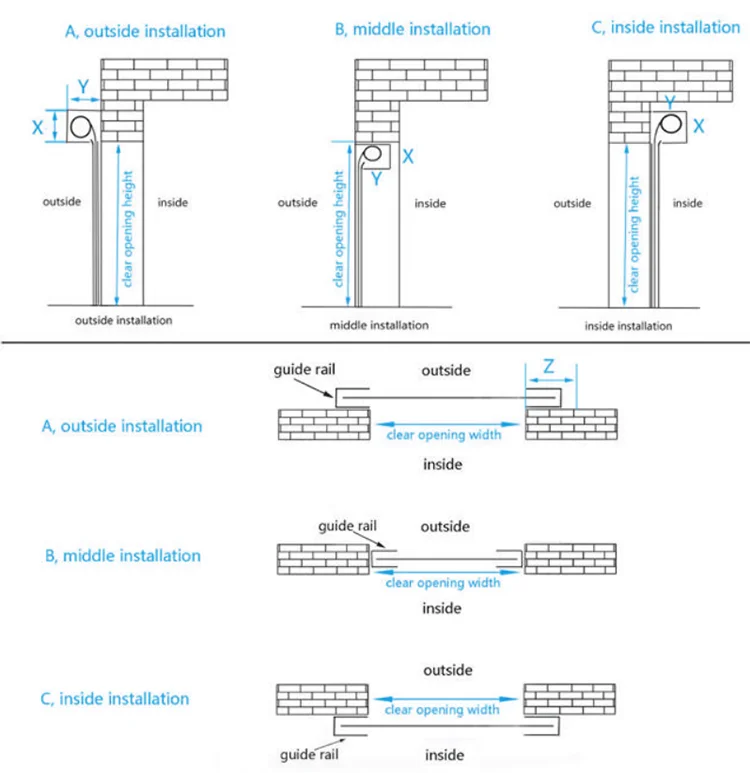 A, outside installation

Y

X

outside

clear opening height

inside

outside installation

B, middle installation

X

Y

outside

clear opening height

inside

middle installation

C, inside installation

Y

X

outside

clear opening height

inside

inside installation

A, outside installation

guide rail

outside

Z

clear opening width

inside

B, middle installation

guide rail

outside

clear opening width

inside

C, inside installation

outside

clear opening width

guide rail

inside