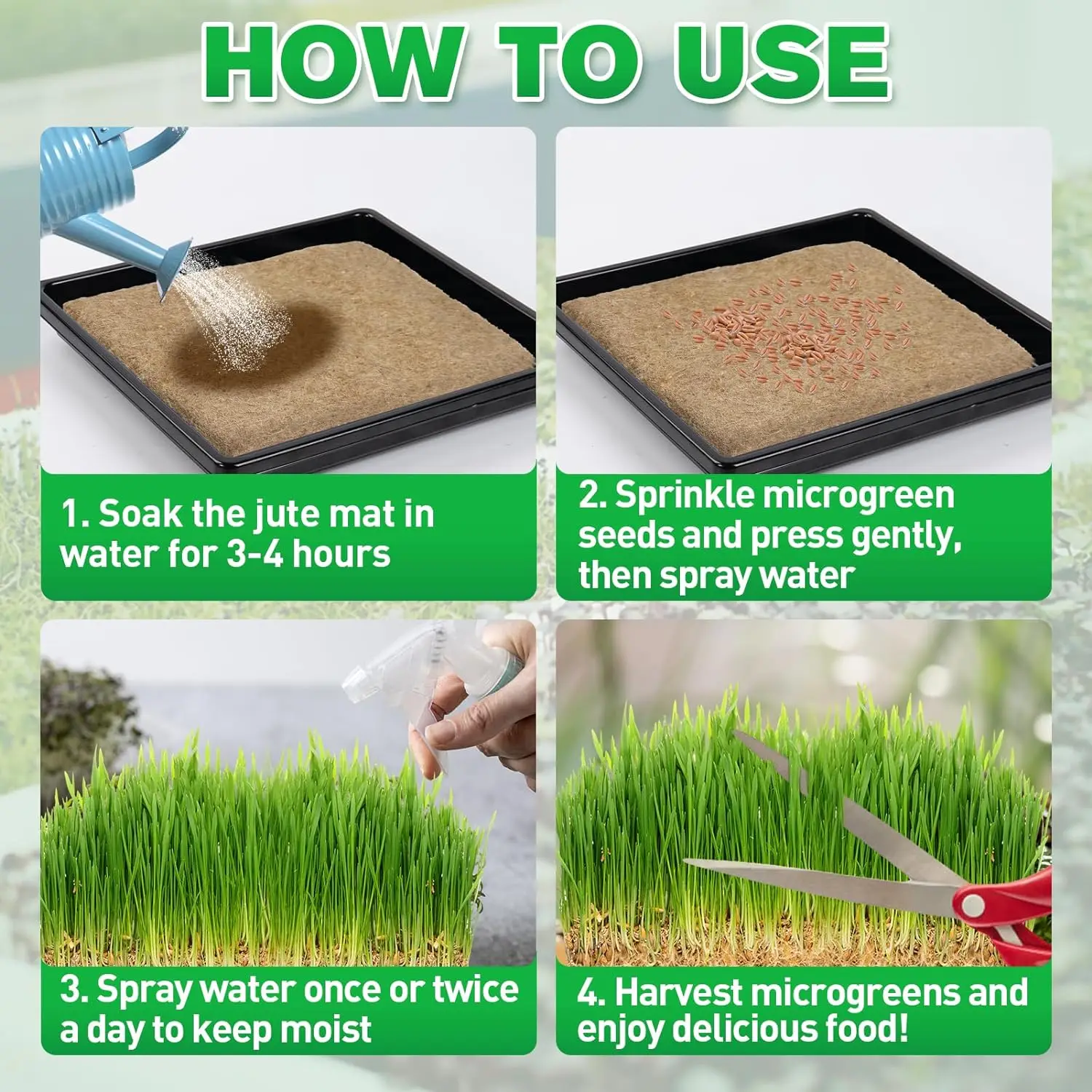 HOW TO USE

1. Soak the jute mat in water for 3-4 hours

2. Sprinkle microgreen seeds and press gently, then spray water

3. Spray water once or twice a day to keep moist

4. Harvest microgreens and enjoy delicious food!