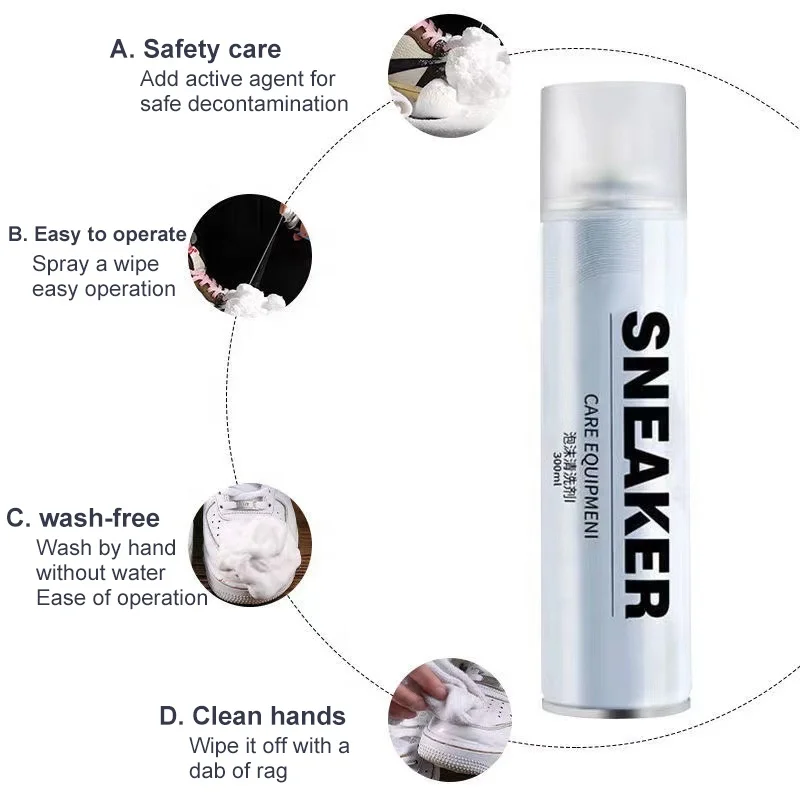 A. Safety care
Add active agent for safe decontamination

B. Easy to operate
Spray a wipe easy operation

C. wash-free
Wash by hand without water
Ease of operation

D. Clean hands
Wipe it off with a dab of rag

SNEAKER
CARE EQUIPMENI
泡沫清洗剂
300ml