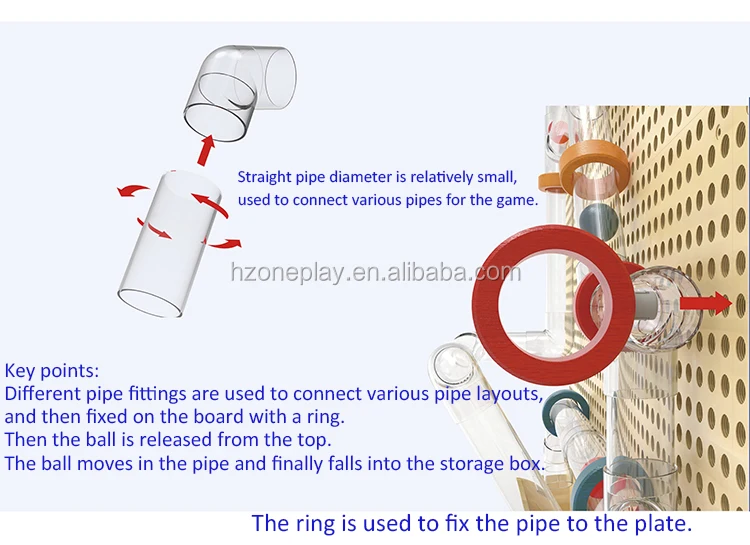 Straight pipe diameter is relatively small, used to connect various pipes for the game.

hzoneplay.en.alibaba.com

Key points:
Different pipe fittings are used to connect various pipe layouts, and then fixed on the board with a ring.
Then the ball is released from the top.
The ball moves in the pipe and finally falls into the storage box.

The ring is used to fix the pipe to the plate.