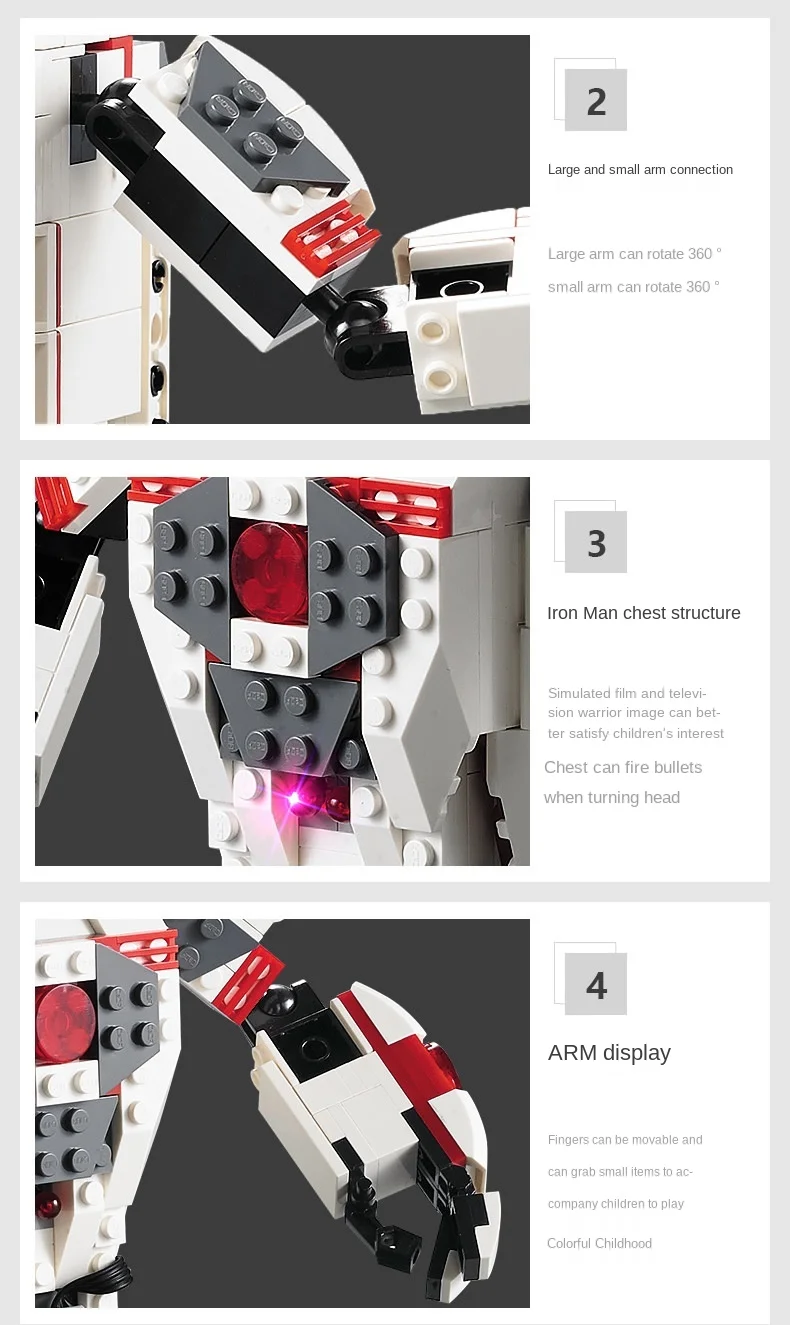 2

Large and small arm connection

Large arm can rotate 360 °

small arm can rotate 360 °

3

Iron Man chest structure

Simulated film and television warrior image can better satisfy children's interest

Chest can fire bullets when turning head

4

ARM display

Fingers can be movable and can grab small items to accompany children to play

Colorful Childhood