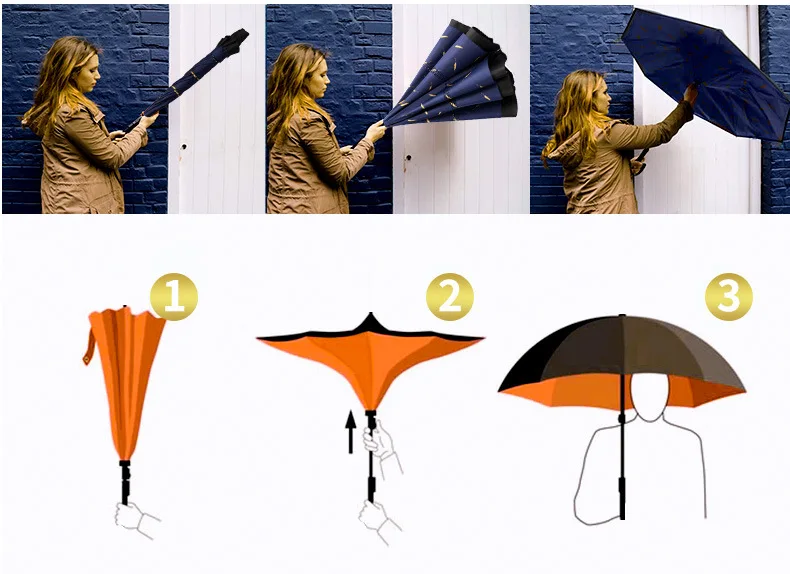 1

2

3