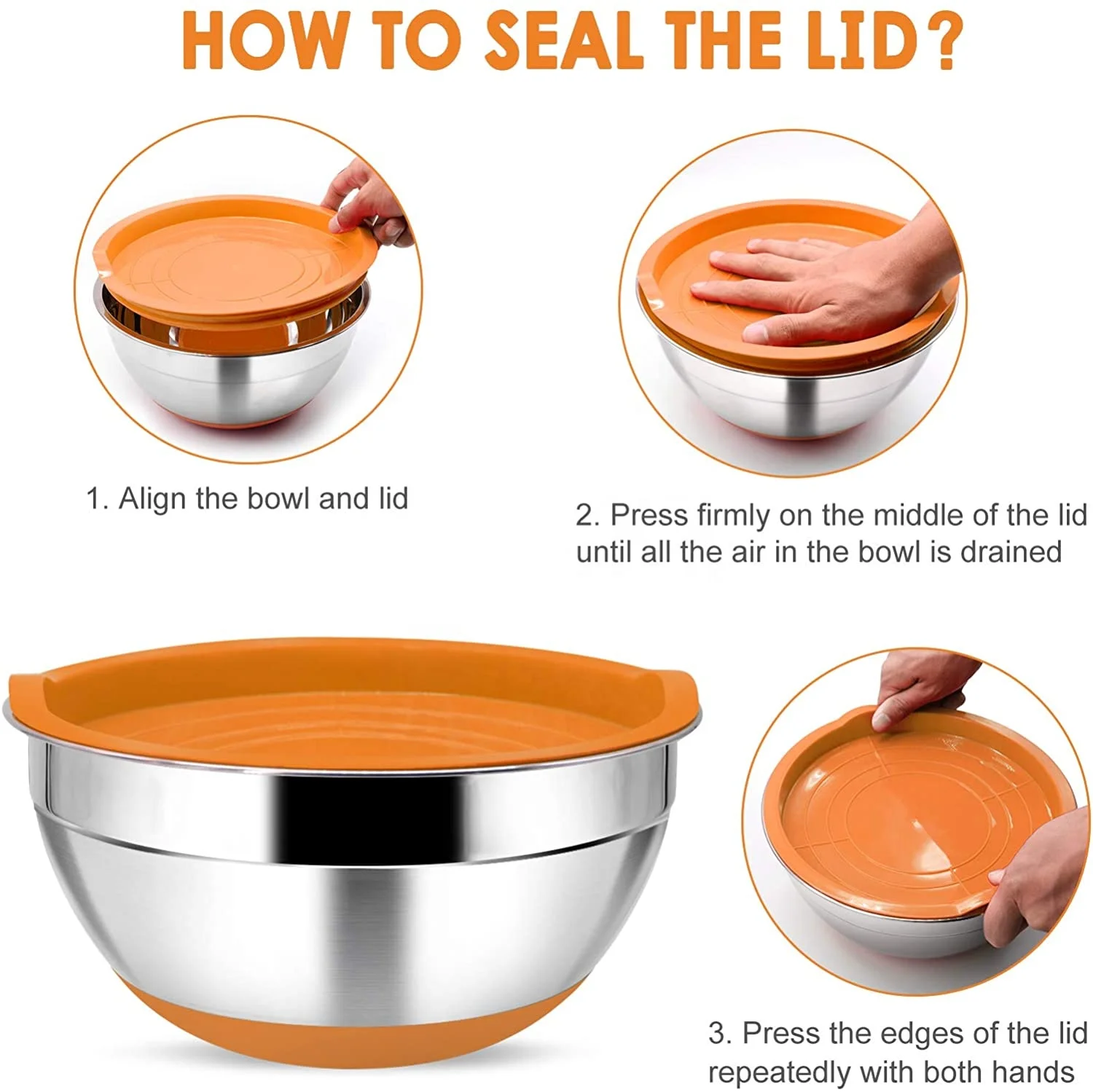 HOW TO SEAL THE LID?

1. Align the bowl and lid

2. Press firmly on the middle of the lid until all the air in the bowl is drained

3. Press the edges of the lid repeatedly with both hands