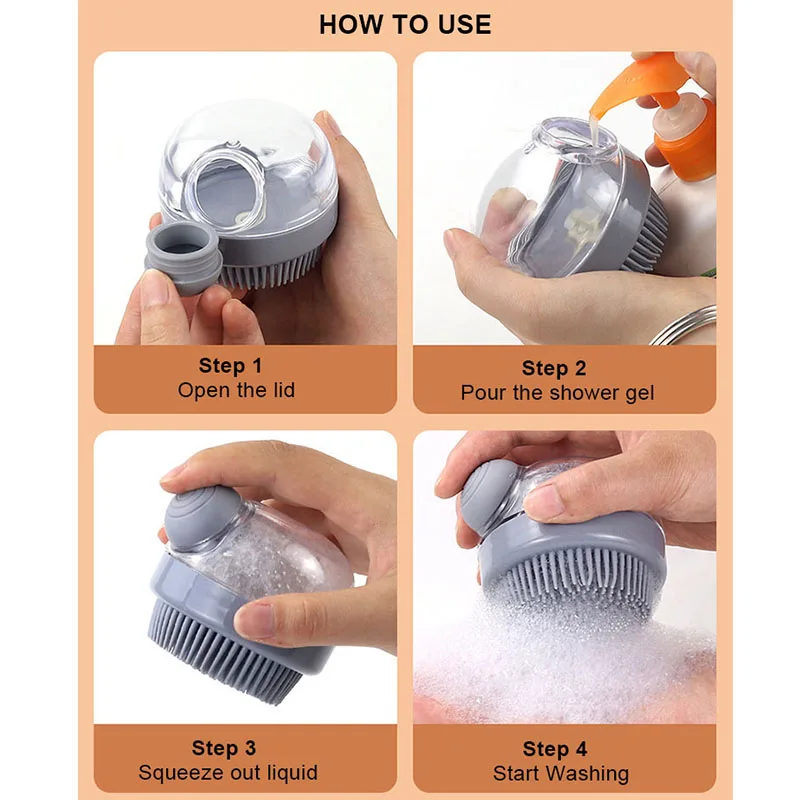 HOW TO USE

Step 1
Open the lid

Step 2
Pour the shower gel

Step 3
Squeeze out liquid

Step 4
Start Washing