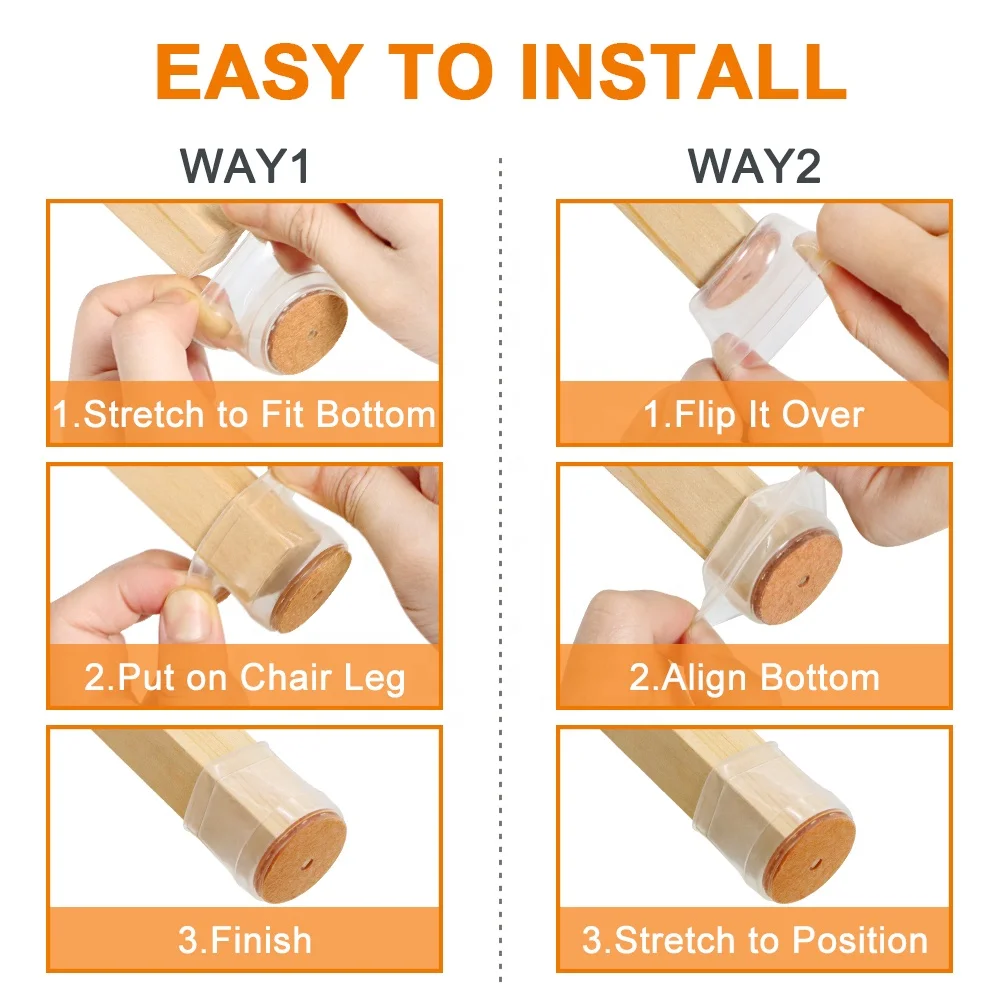 EASY TO INSTALL

WAY1

1.Stretch to Fit Bottom

2.Put on Chair Leg

3.Finish

WAY2

1.Flip It Over

2.Align Bottom

3.Stretch to Position