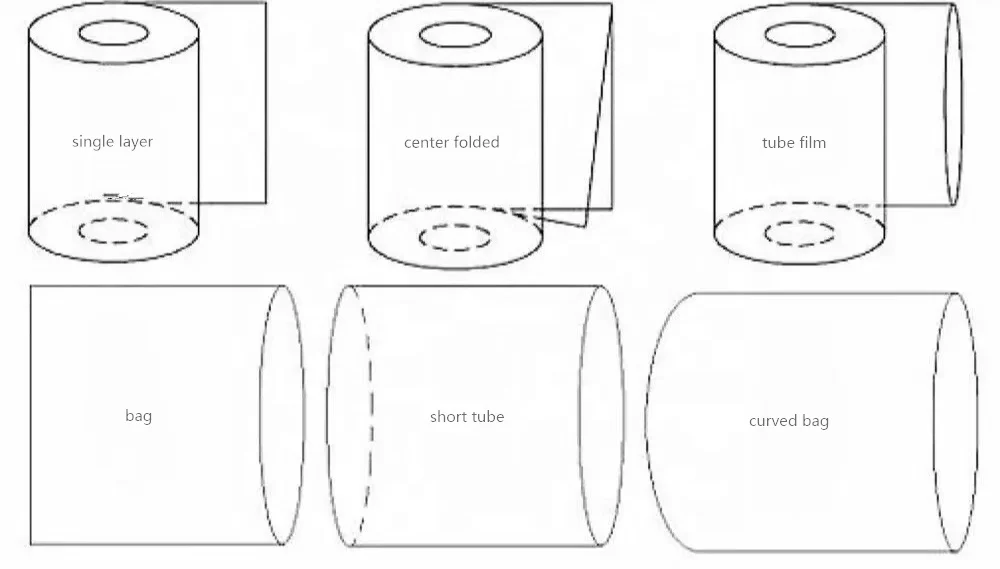 single layer

center folded

tube film

bag

short tube

curved bag