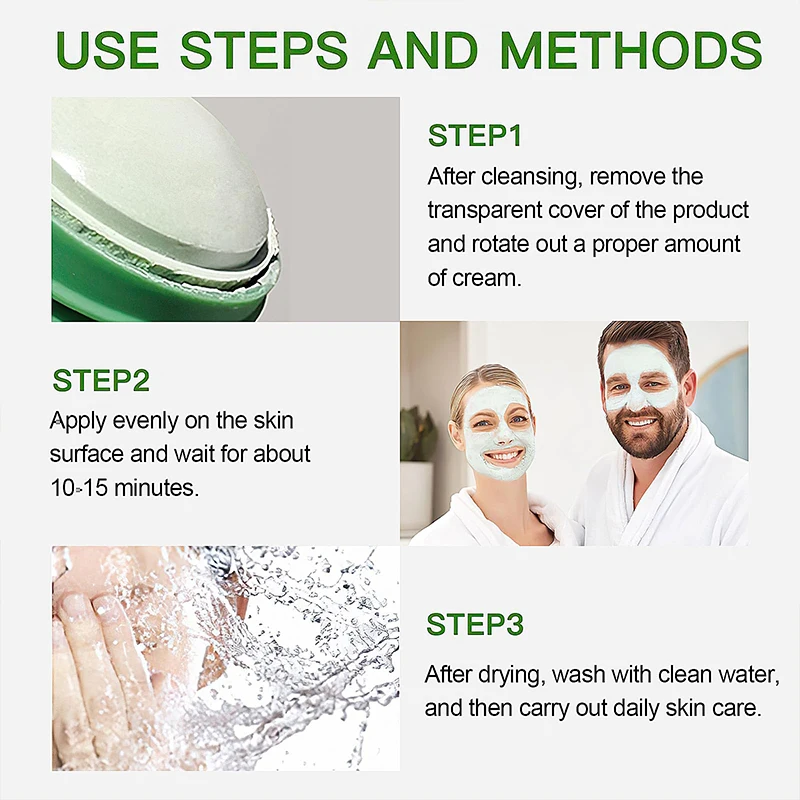 USE STEPS AND METHODS

STEP1

After cleansing, remove the transparent cover of the product and rotate out a proper amount of cream.

STEP2

Apply evenly on the skin surface and wait for about 10-15 minutes.

STEP3

After drying, wash with clean water, and then carry out daily skin care.