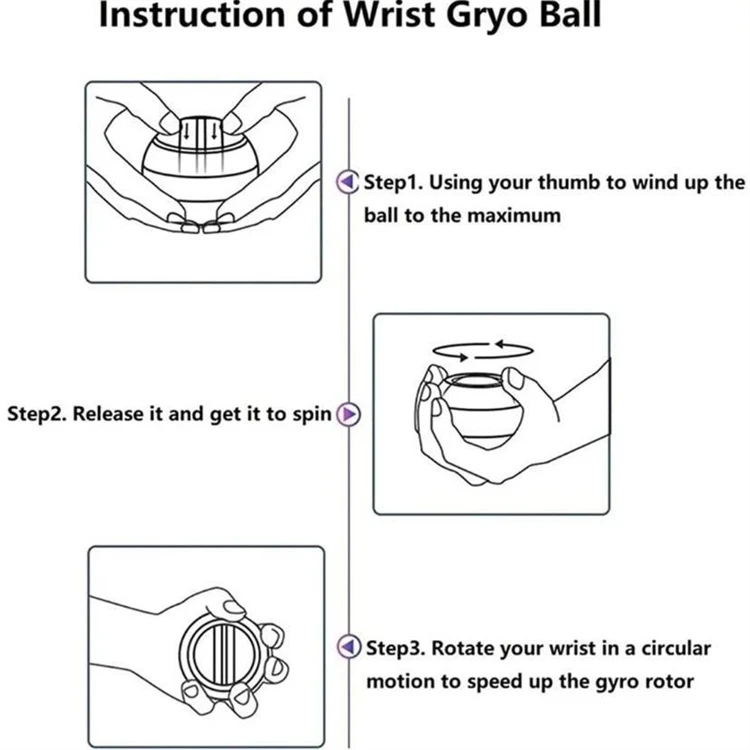 Instruction of Wrist Gryo Ball

Step1. Using your thumb to wind up the ball to the maximum

Step2. Release it and get it to spin

Step3. Rotate your wrist in a circular motion to speed up the gyro rotor