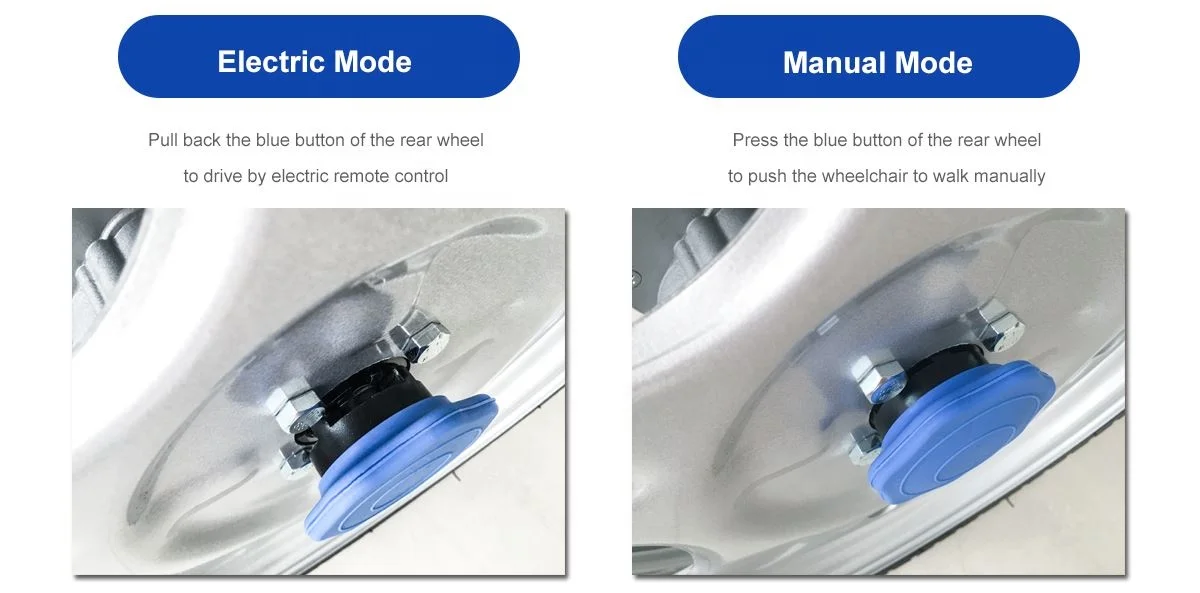 Electric Mode

Pull back the blue button of the rear wheel to drive by electric remote control

Manual Mode

Press the blue button of the rear wheel to push the wheelchair to walk manually