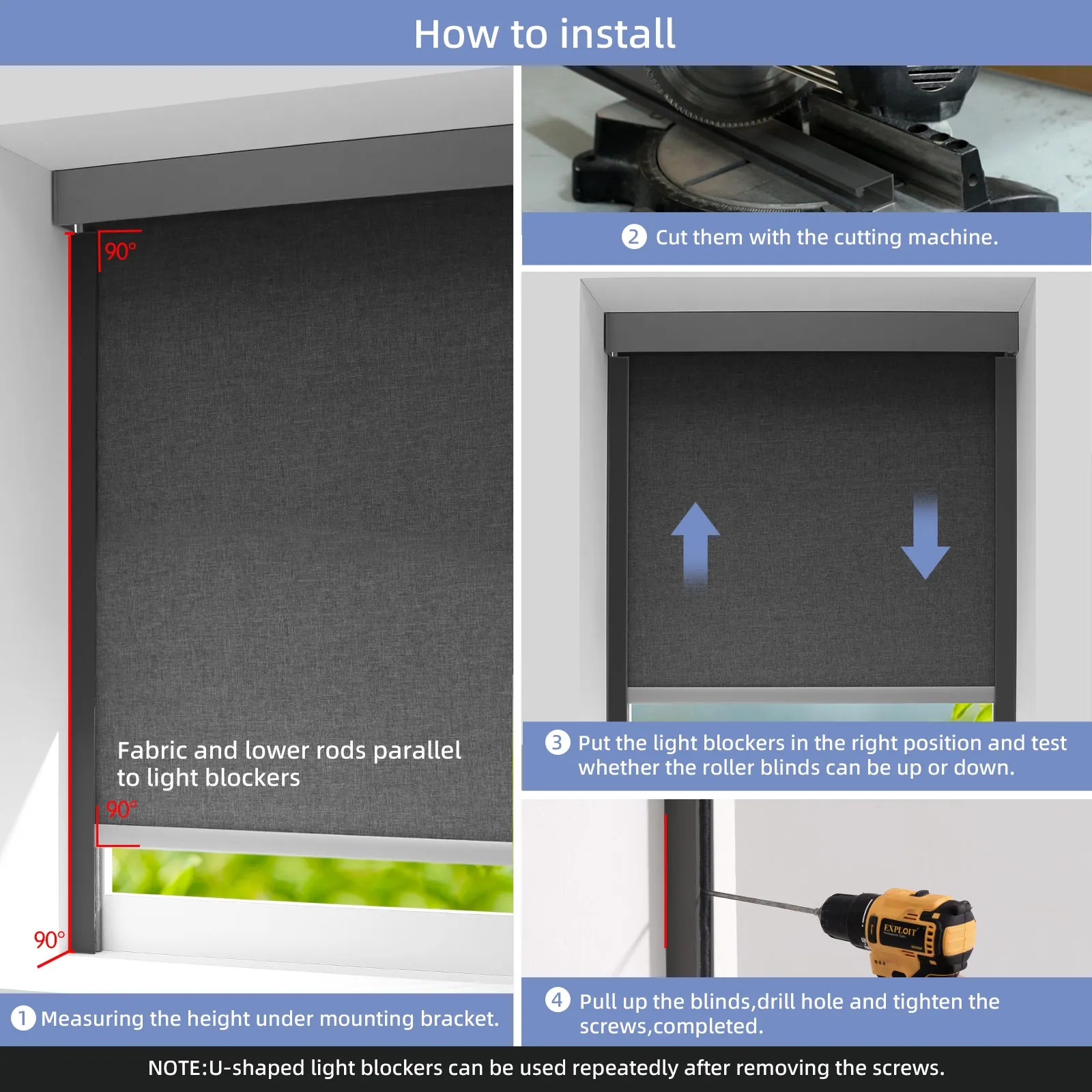 How to install

90°

Fabric and lower rods parallel to light blockers

90°

90°

1 Measuring the height under mounting bracket.

2 Cut them with the cutting machine.

3 Put the light blockers in the right position and test whether the roller blinds can be up or down.

EXPLOIT

4 Pull up the blinds,drill hole and tighten the screws,completed.

NOTE:U-shaped light blockers can be used repeatedly after removing the screws.