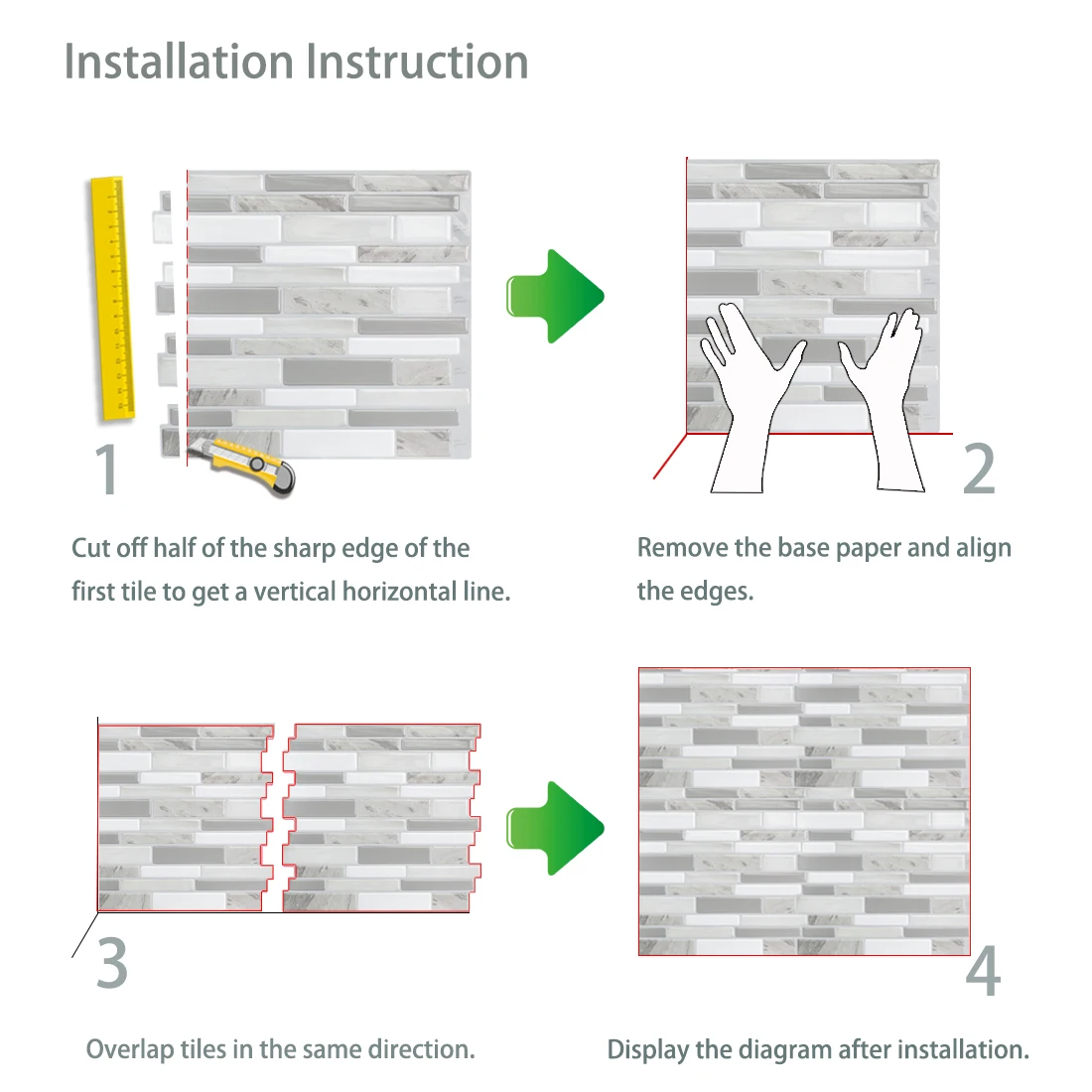 Installation Instruction

1

Cut off half of the sharp edge of the first tile to get a vertical horizontal line.

2

Remove the base paper and align the edges.

3

Overlap tiles in the same direction.

4

Display the diagram after installation.