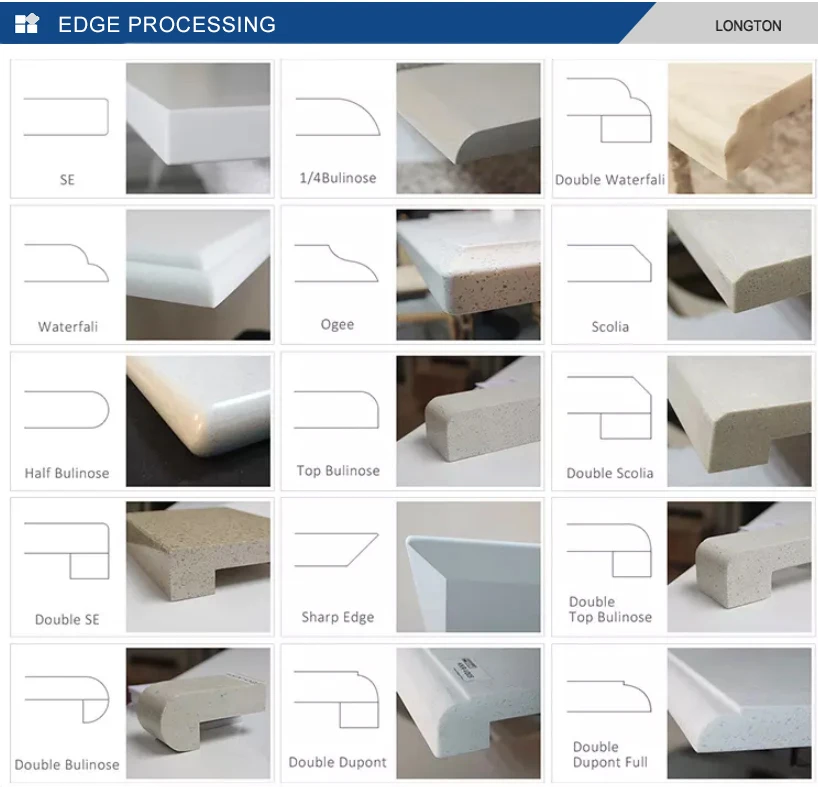 EDGE PROCESSING

LONGTON

SE

1/4Bulinose

Double Waterfali

Waterfali

Ogee

Scolia

Half Bulinose

Top Bulinose

Double Scolia

Double SE

Sharp Edge

Double Top Bulinose

Double Bulinose

Double Dupont

Double Dupont Full