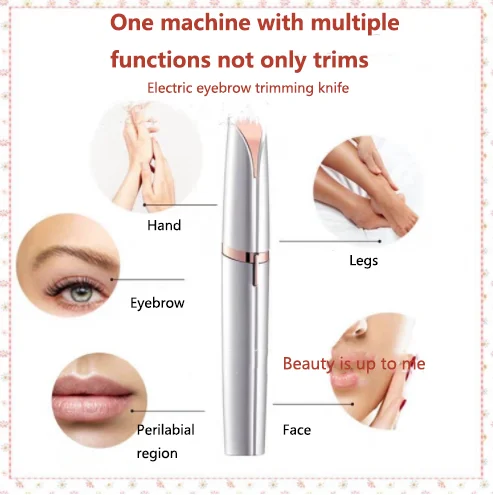 One machine with multiple functions not only trims

Electric eyebrow trimming knife

Hand

Legs

Eyebrow

Beauty is up to me

Perilabial region

Face