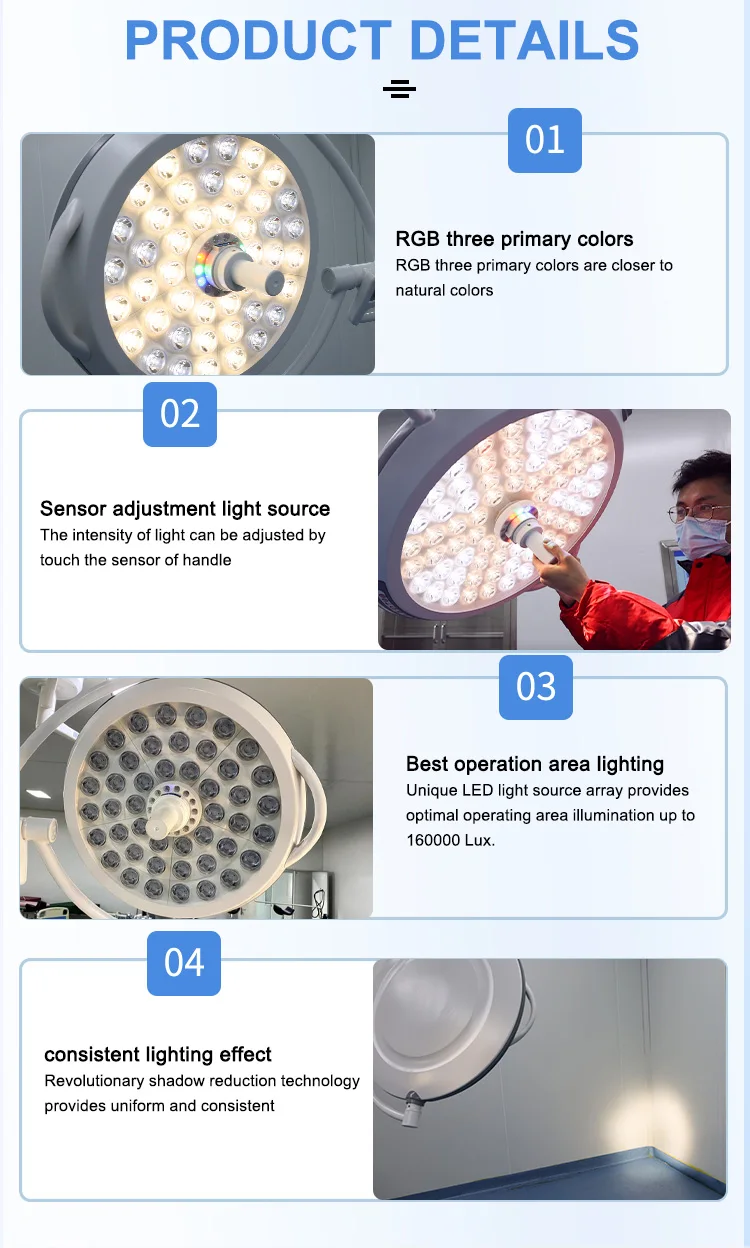 PRODUCT DETAILS

01

RGB three primary colors
RGB three primary colors are closer to natural colors

02

Sensor adjustment light source
The intensity of light can be adjusted by touch the sensor of handle

03

Best operation area lighting
Unique LED light source array provides optimal operating area illumination up to 160000 Lux.

04

consistent lighting effect
Revolutionary shadow reduction technology provides uniform and consistent