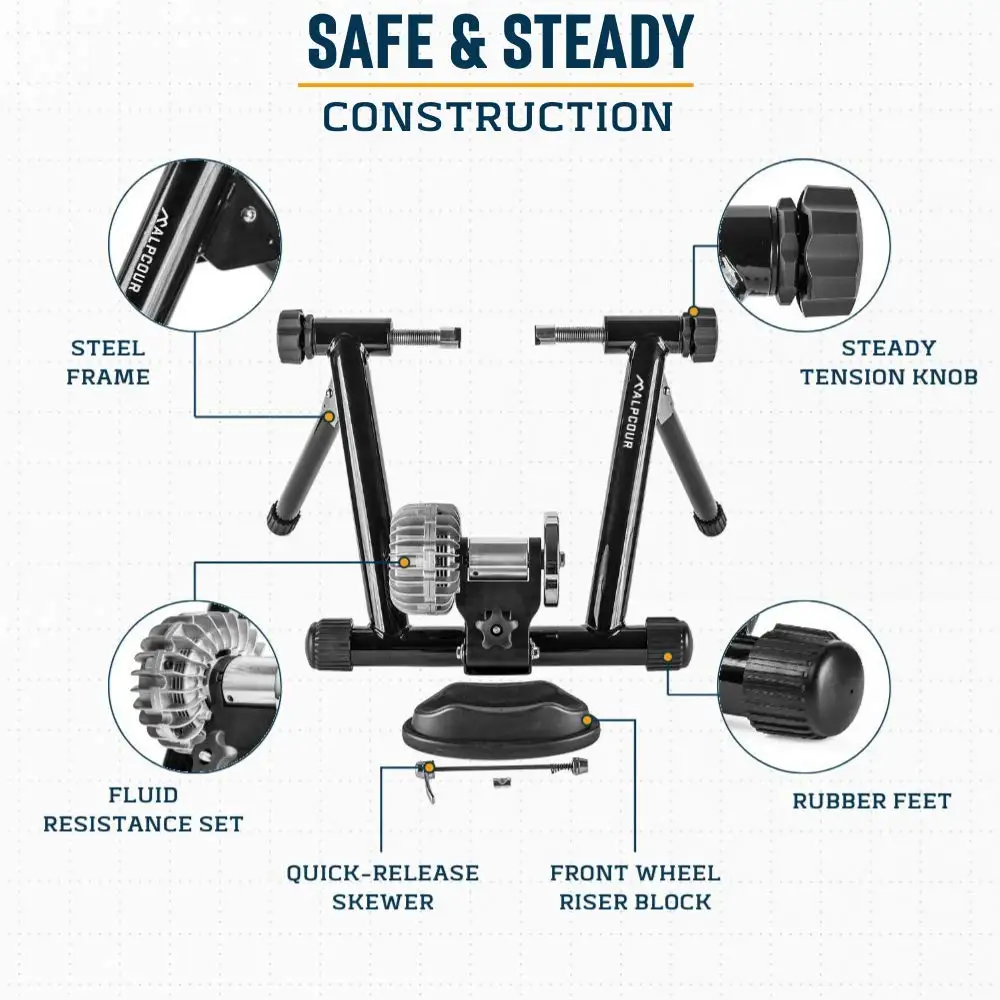 SAFE & STEADY
CONSTRUCTION

ALPCOUR

STEEL FRAME

STEADY TENSION KNOB

ALPCOUR

FLUID RESISTANCE SET

RUBBER FEET

QUICK-RELEASE SKEWER

FRONT WHEEL RISER BLOCK