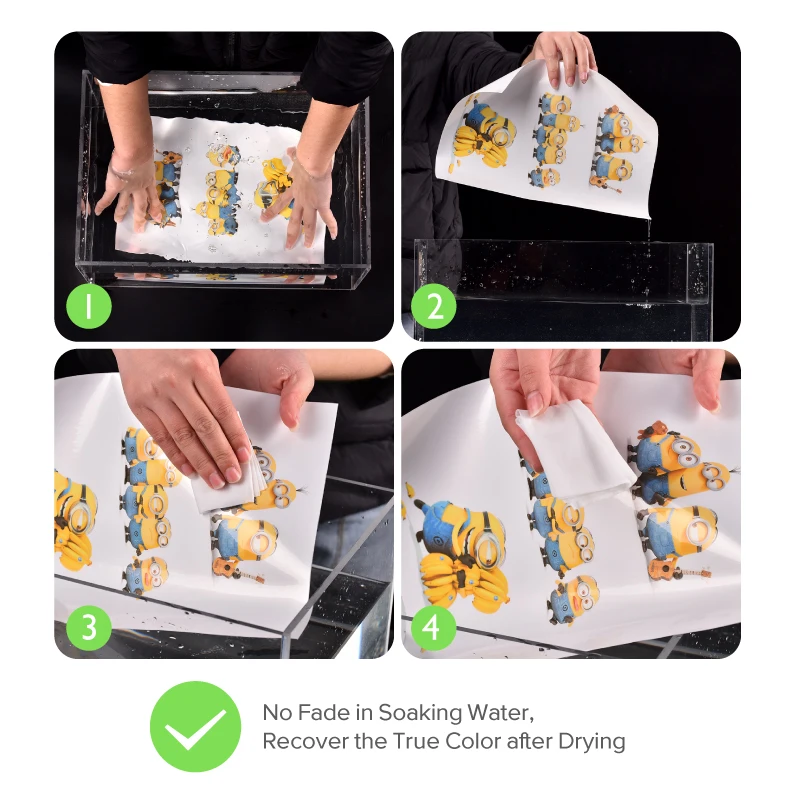 1

2

3

4

No Fade in Soaking Water,
Recover the True Color after Drying