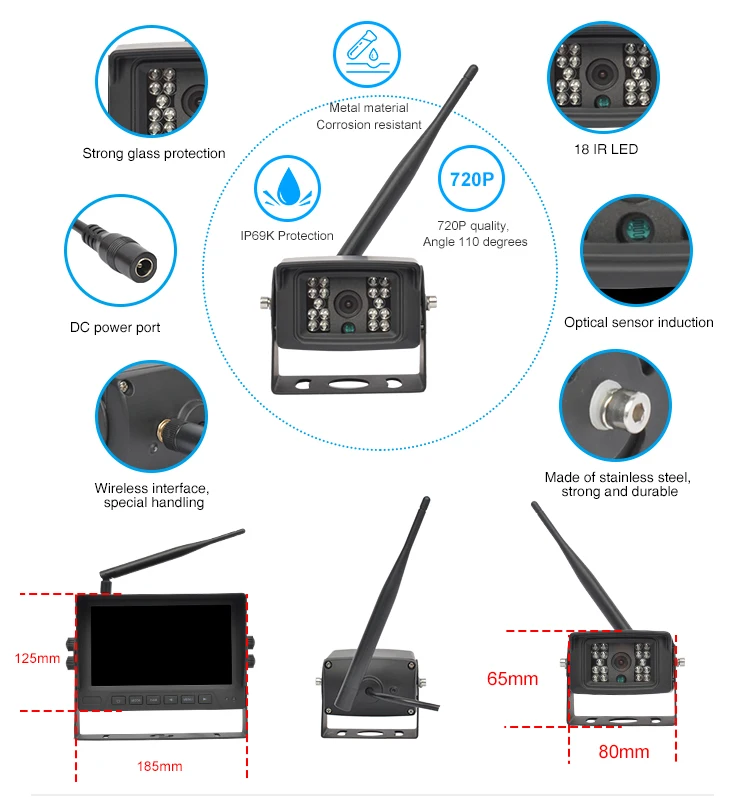 Strong glass protection

Metal material
Corrosion resistant

18 IR LED

IP69K Protection

720P

720P quality,
Angle 110 degrees

DC power port

Optical sensor induction

Wireless interface,
special handling

Made of stainless steel,
strong and durable

125mm

185mm

65mm

80mm