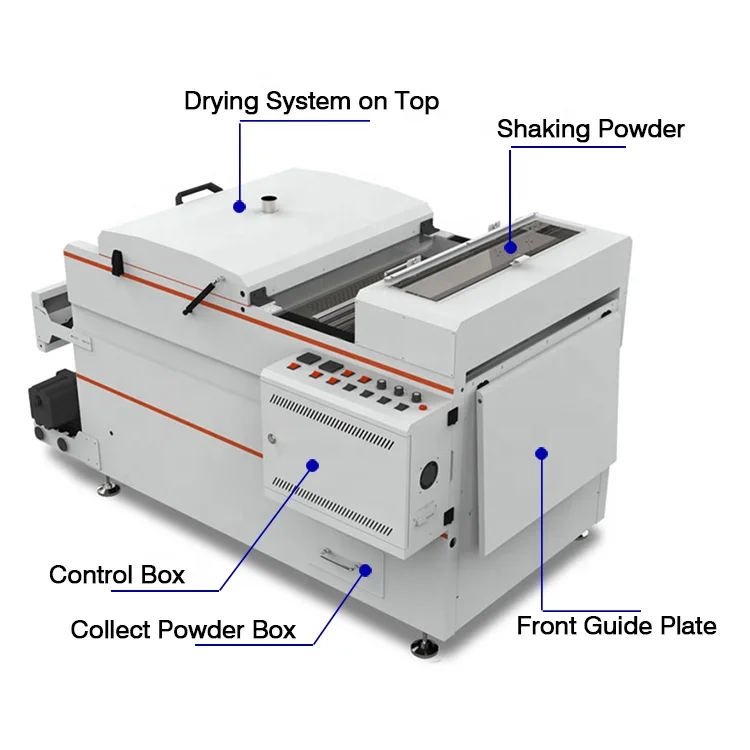 Drying System on Top

Shaking Powder

Control Box

Collect Powder Box

Front Guide Plate