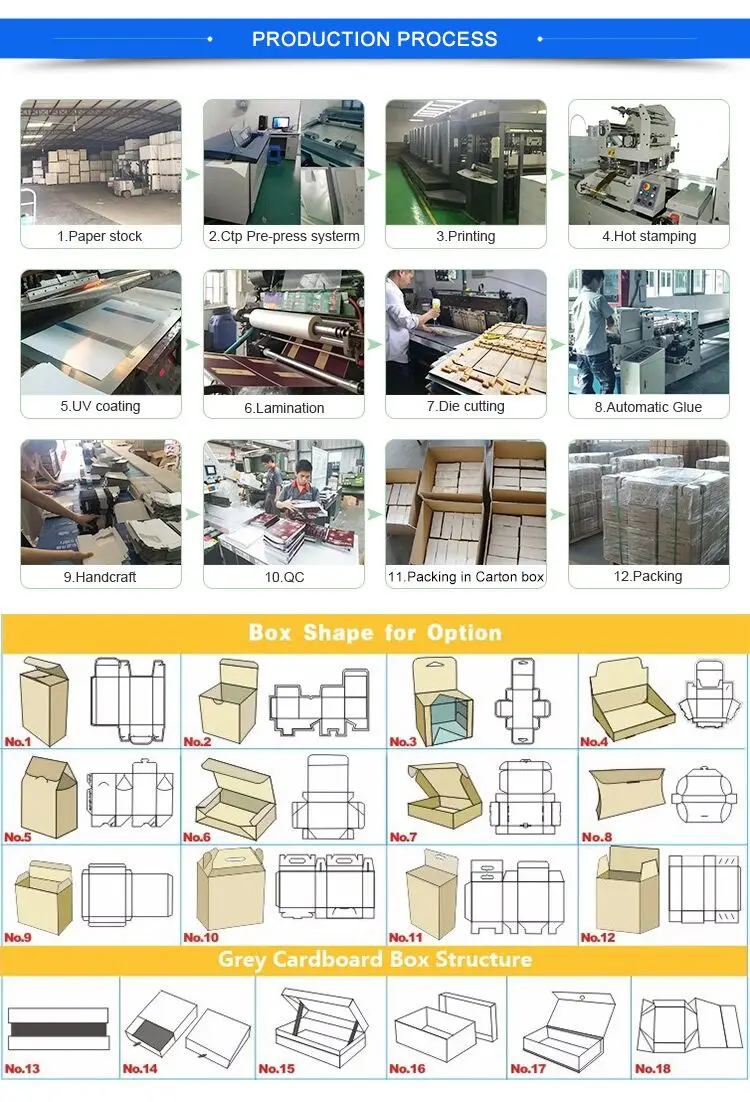 PRODUCTION PROCESS

1.Paper stock
2.Ctp Pre-press systerm
3.Printing
4.Hot stamping
5.UV coating
6.Lamination
7.Die cutting
8.Automatic Glue
9.Handcraft
10.QC
11.Packing in Carton box
12.Packing

Box Shape for Option

No.1
No.2
No.3
No.4
No.5
No.6
No.7
No.8
No.9
No.10
No.11
No.12

Grey Cardboard Box Structure

No.13
No.14
No.15
No.16
No.17
No.18