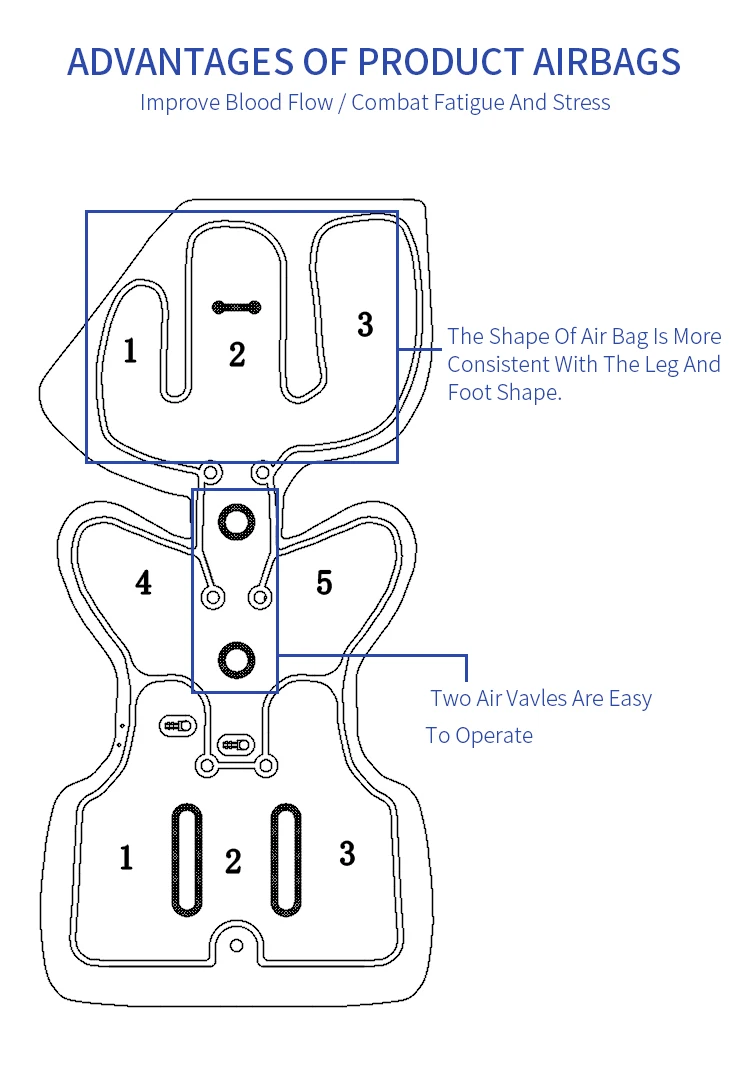 ADVANTAGES OF PRODUCT AIRBAGS

Improve Blood Flow / Combat Fatigue And Stress

1

2

3

The Shape Of Air Bag Is More Consistent With The Leg And Foot Shape.

4

5

Two Air Vavles Are Easy To Operate

1

2

3