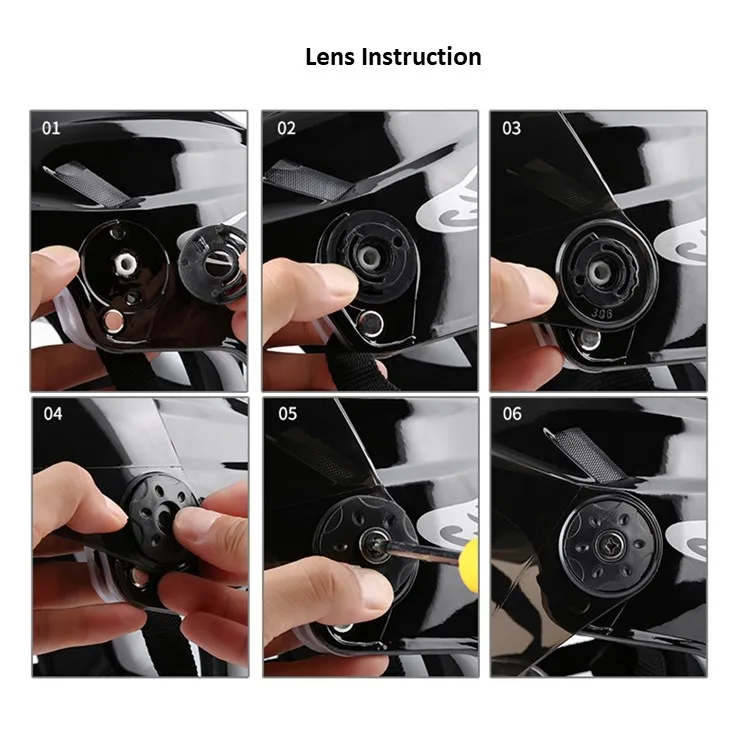 Lens Instruction

01

02

03

306

04

05

06