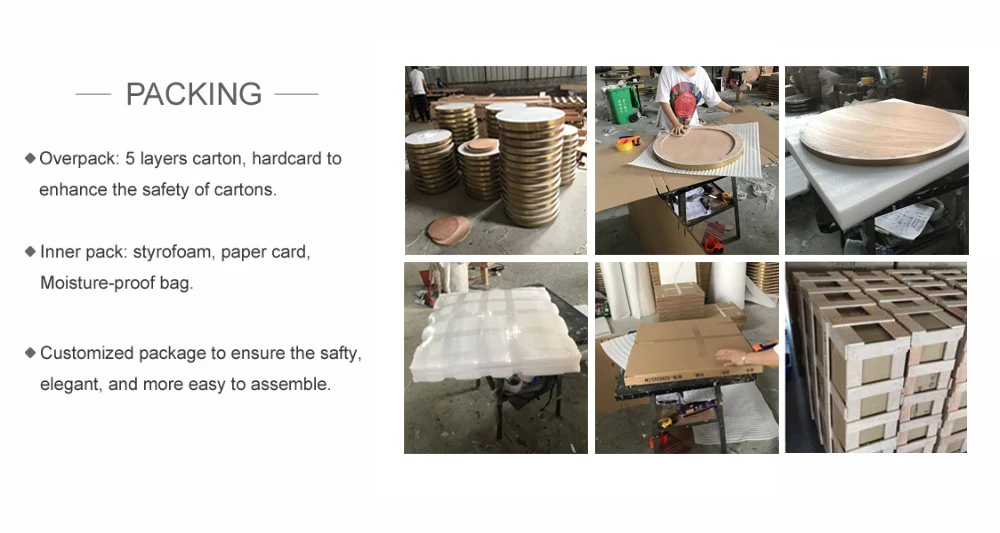 PACKING

◆ Overpack: 5 layers carton, hardcard to enhance the safety of cartons.

◆ Inner pack: styrofoam, paper card, Moisture-proof bag.

◆ Customized package to ensure the safty, elegant, and more easy to assemble.