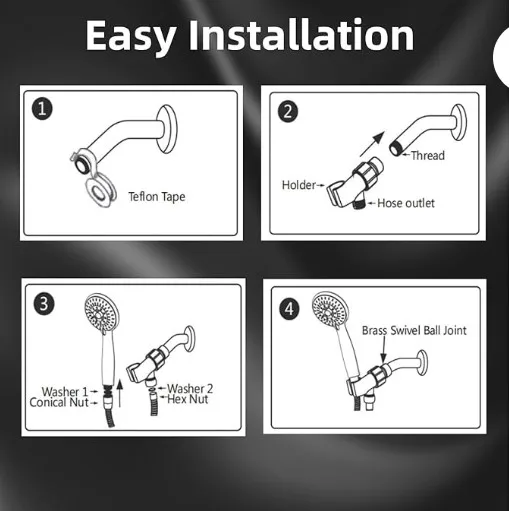 Easy Installation

1

Teflon Tape

2

Thread

Holder

Hose outlet

3

Washer 1

Conical Nut

Washer 2

Hex Nut

4

Brass Swivel Ball Joint