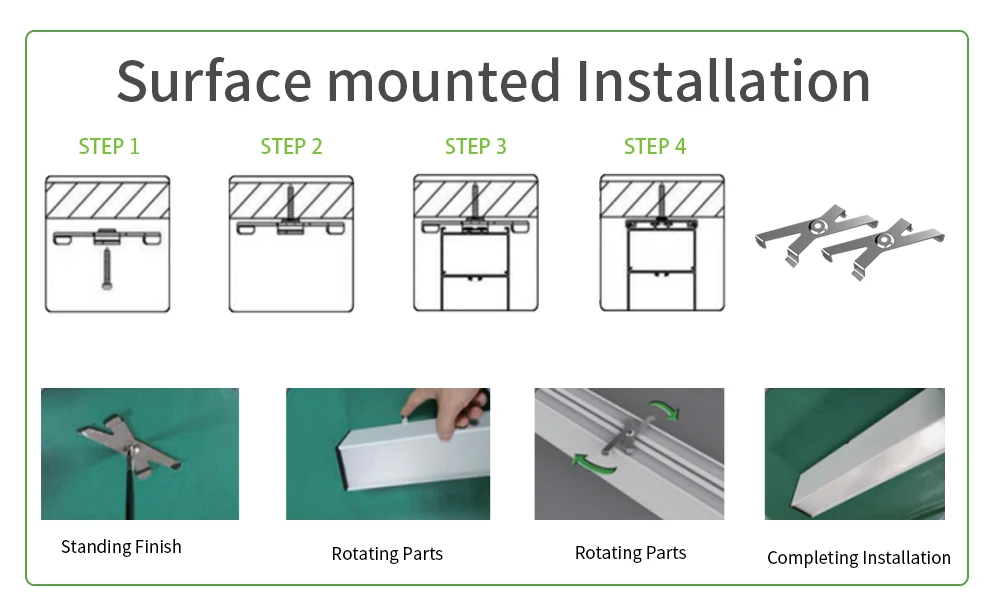 Surface mounted Installation

STEP 1

STEP 2

STEP 3

STEP 4

Standing Finish

Rotating Parts

Rotating Parts

Completing Installation