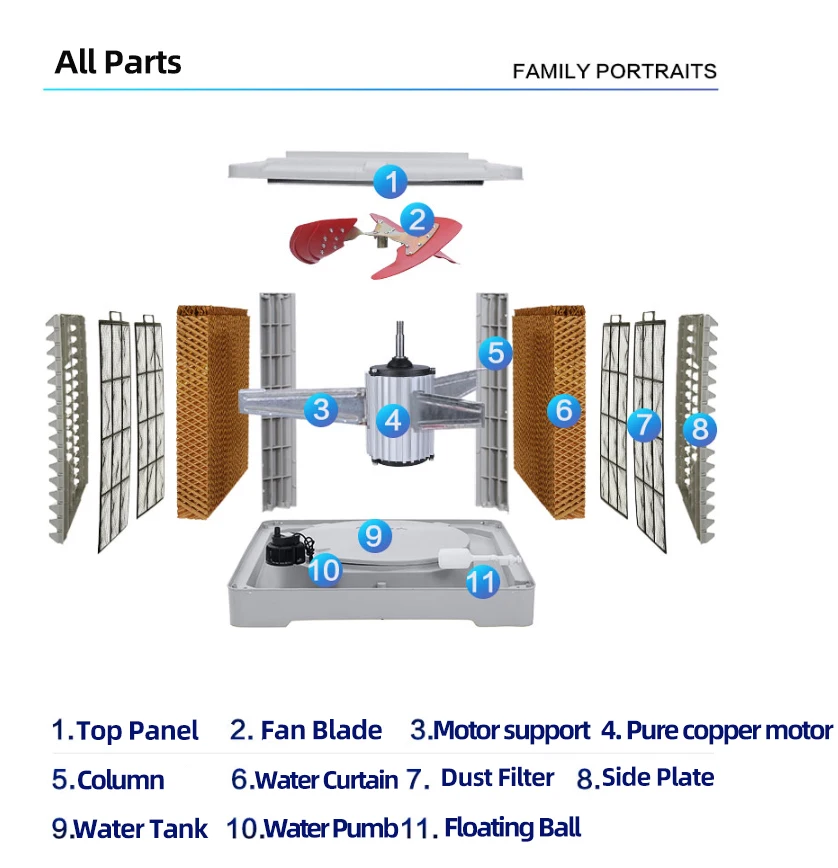 All Parts

FAMILY PORTRAITS

1

2

5

3

4

6

7

8

9

10

11

1.Top Panel 2. Fan Blade 3.Motor support 4. Pure copper motor

5.Column 6.Water Curtain 7. Dust Filter 8.Side Plate

9.Water Tank 10.Water Pumb 11. Floating Ball