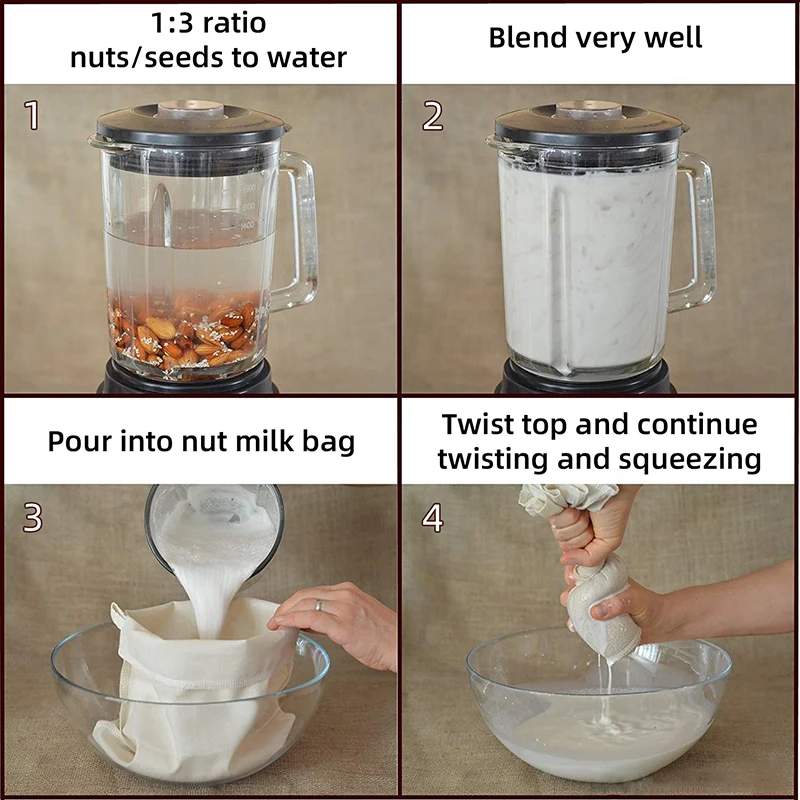 1:3 ratio
nuts/seeds to water

1

Blend very well

2

Pour into nut milk bag

3

Twist top and continue twisting and squeezing

4