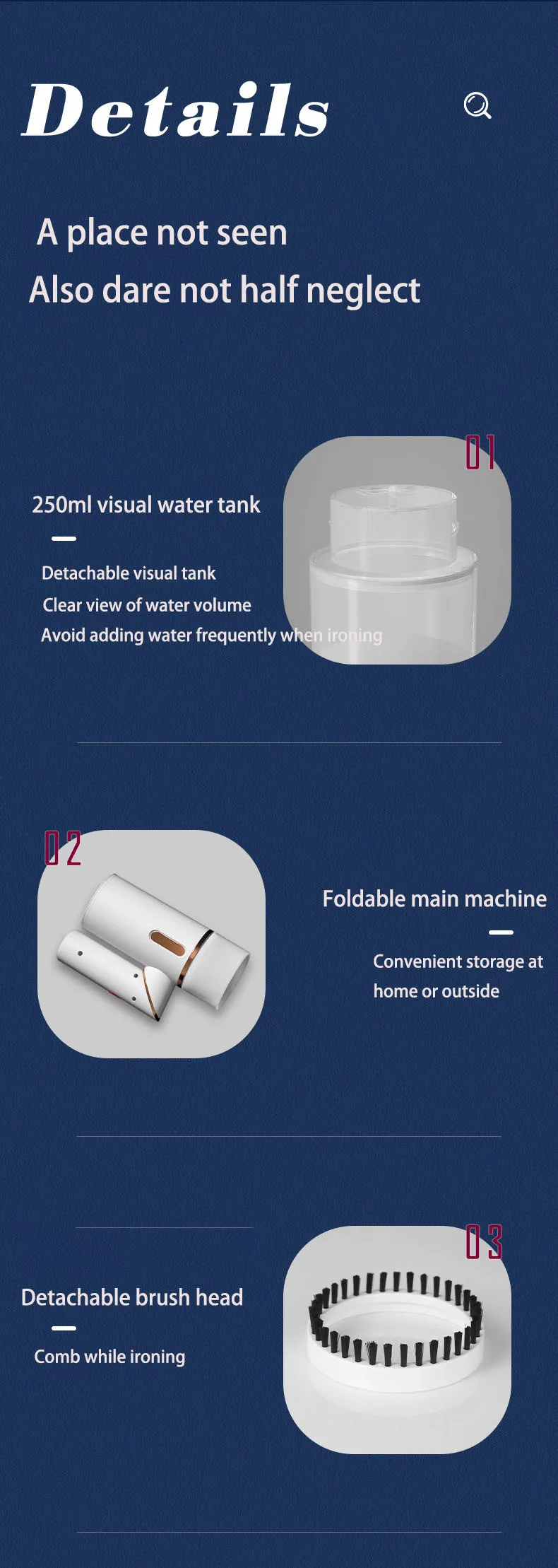 Details

A place not seen
Also dare not half neglect

01

250ml visual water tank

Detachable visual tank
Clear view of water volume
Avoid adding water frequently when ironing

02

Foldable main machine

Convenient storage at home or outside

03

Detachable brush head

Comb while ironing