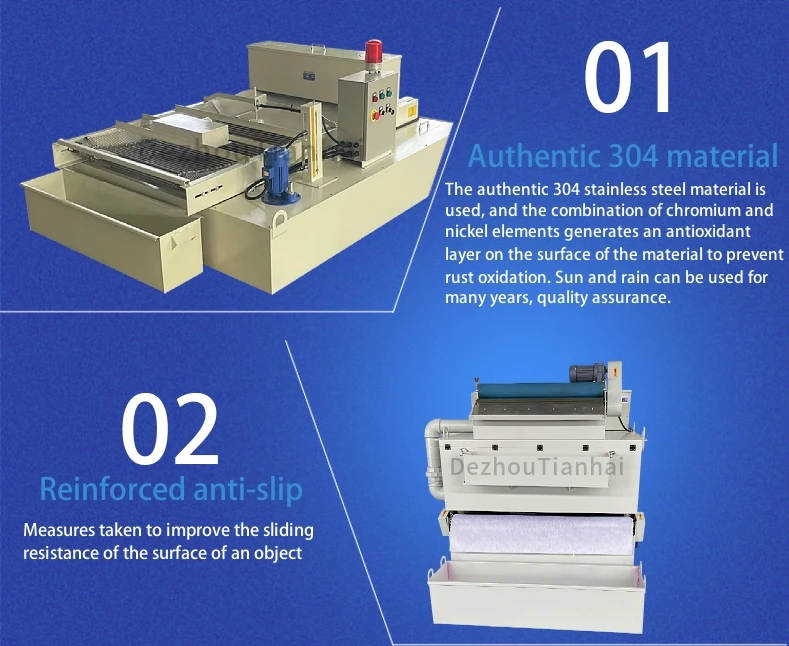 01

Authentic 304 material

The authentic 304 stainless steel material is used, and the combination of chromium and nickel elements generates an antioxidant layer on the surface of the material to prevent rust oxidation. Sun and rain can be used for many years, quality assurance.

02

Reinforced anti-slip

Measures taken to improve the sliding resistance of the surface of an object

DezhouTianhai