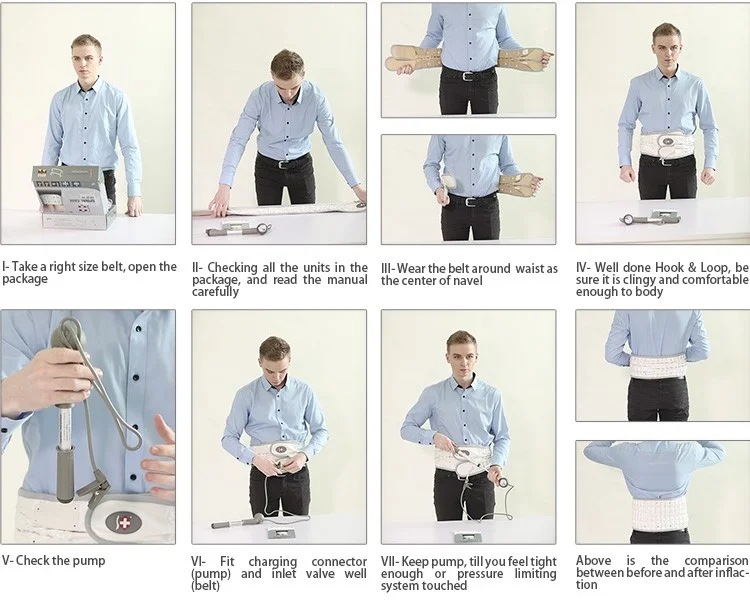 I- Take a right size belt, open the package

II- Checking all the units in the package, and read the manual carefully

III- Wear the belt around waist as the center of navel

IV- Well done Hook & Loop, be sure it is clingy and comfortable enough to body

V- Check the pump

VI- Fit charging connector (pump) and inlet valve well (belt)

VII- Keep pump, till you feel tight enough or pressure limiting system touched

Above is the comparison between before and after inflaction