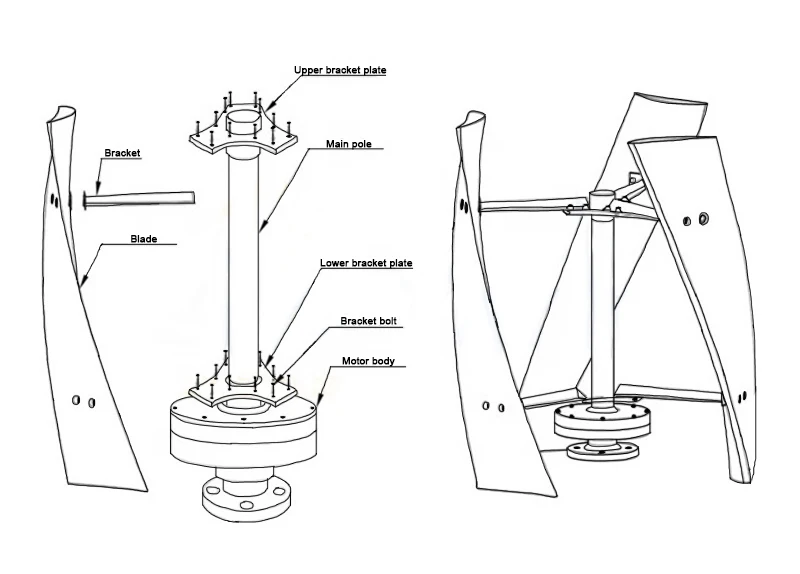 Upper bracket plate

Bracket

Main pole

Blade

Lower bracket plate

Bracket bolt

Motor body