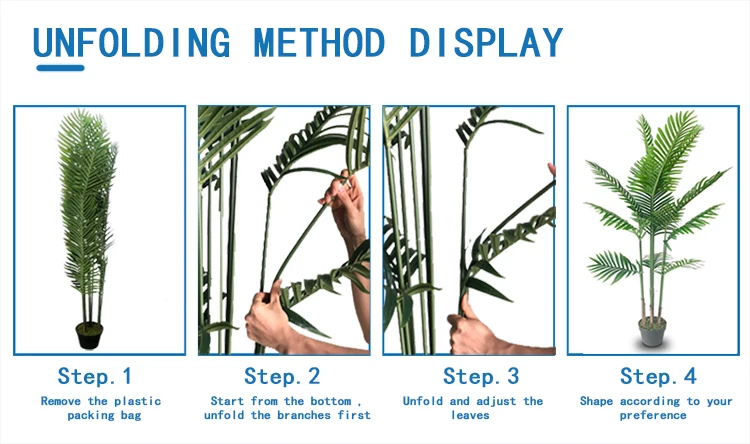 UNFOLDING METHOD DISPLAY

Step. 1
Remove the plastic packing bag

Step. 2
Start from the bottom , unfold the branches first

Step. 3
Unfold and adjust the leaves

Step. 4
Shape according to your preference